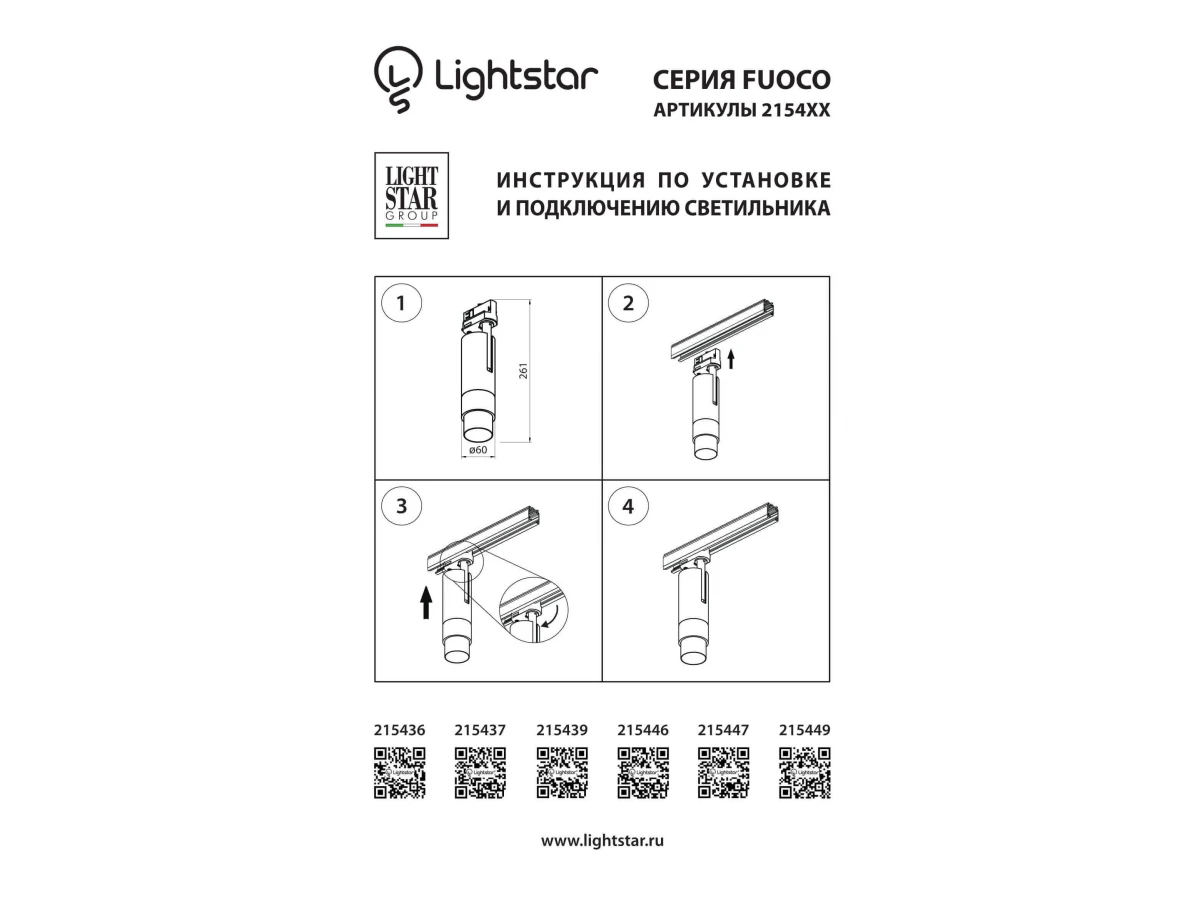 Lightstar

СЕРИЯ FUOCO
АРТИКУЛЫ 2154XX

LIGHT
STAR
GROUP

ИНСТРУКЦИЯ ПО УСТАНОВКЕ
И ПОДКЛЮЧЕНИЮ СВЕТИЛЬНИКА

1

261

ø60

2

3

4

215436 215437 215439 215446 215447 215449

Lightstar Lightstar Lightstar Lightstar Lightstar Lightstar

www.lightstar.ru