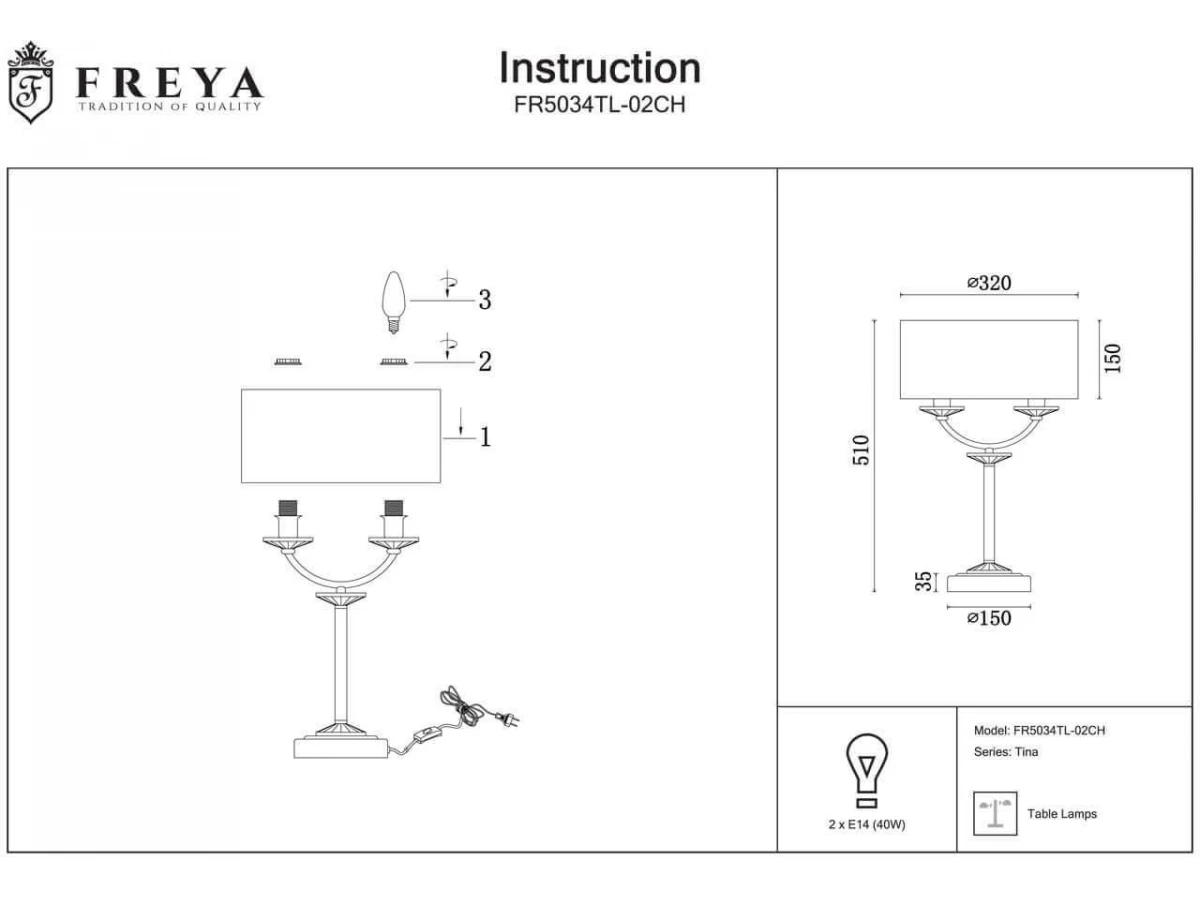 F
FREYA
TRADITION OF QUALITY

Instruction
FR5034TL-02CH

3
2
1

⌀320
150
510
35
⌀150

2 x E14 (40W)

Model: FR5034TL-02CH
Series: Tina

Table Lamps