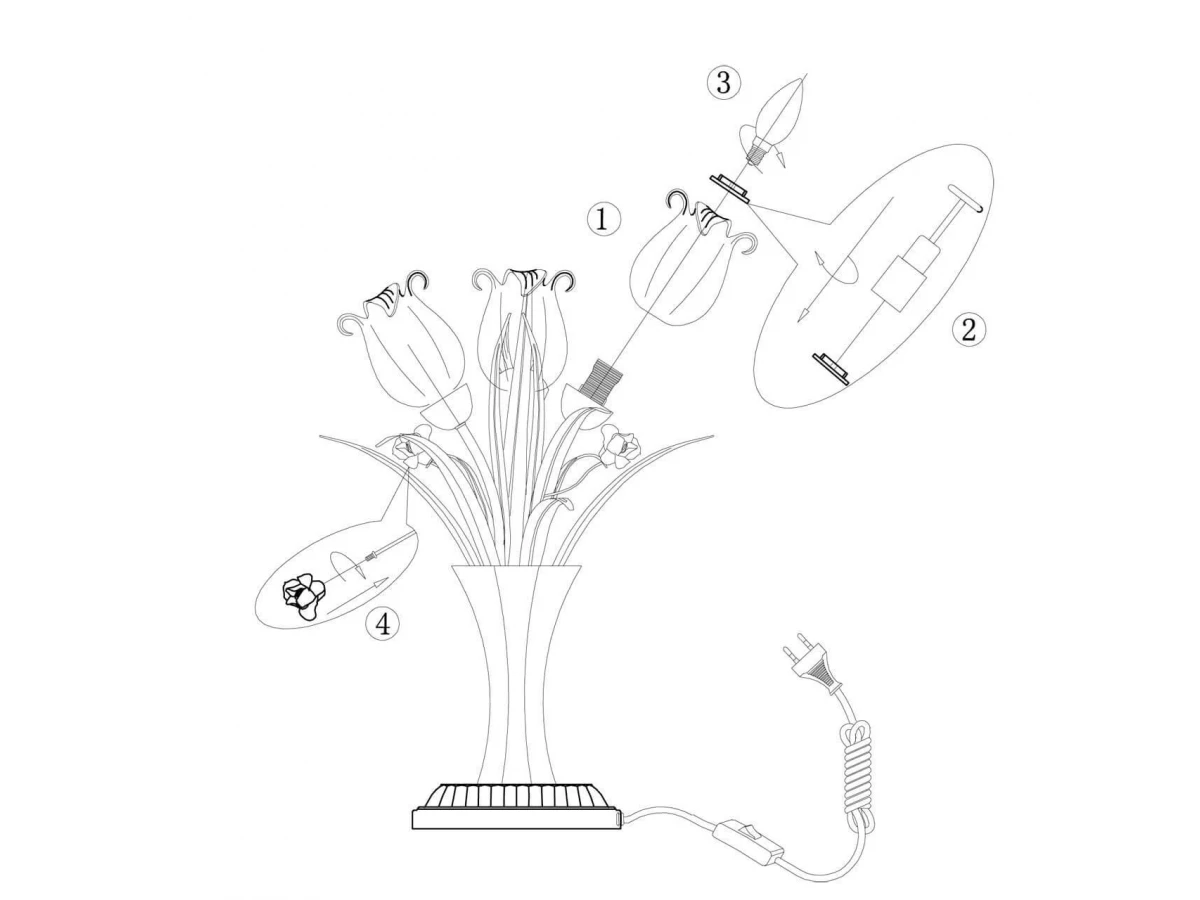 3
1
2
4