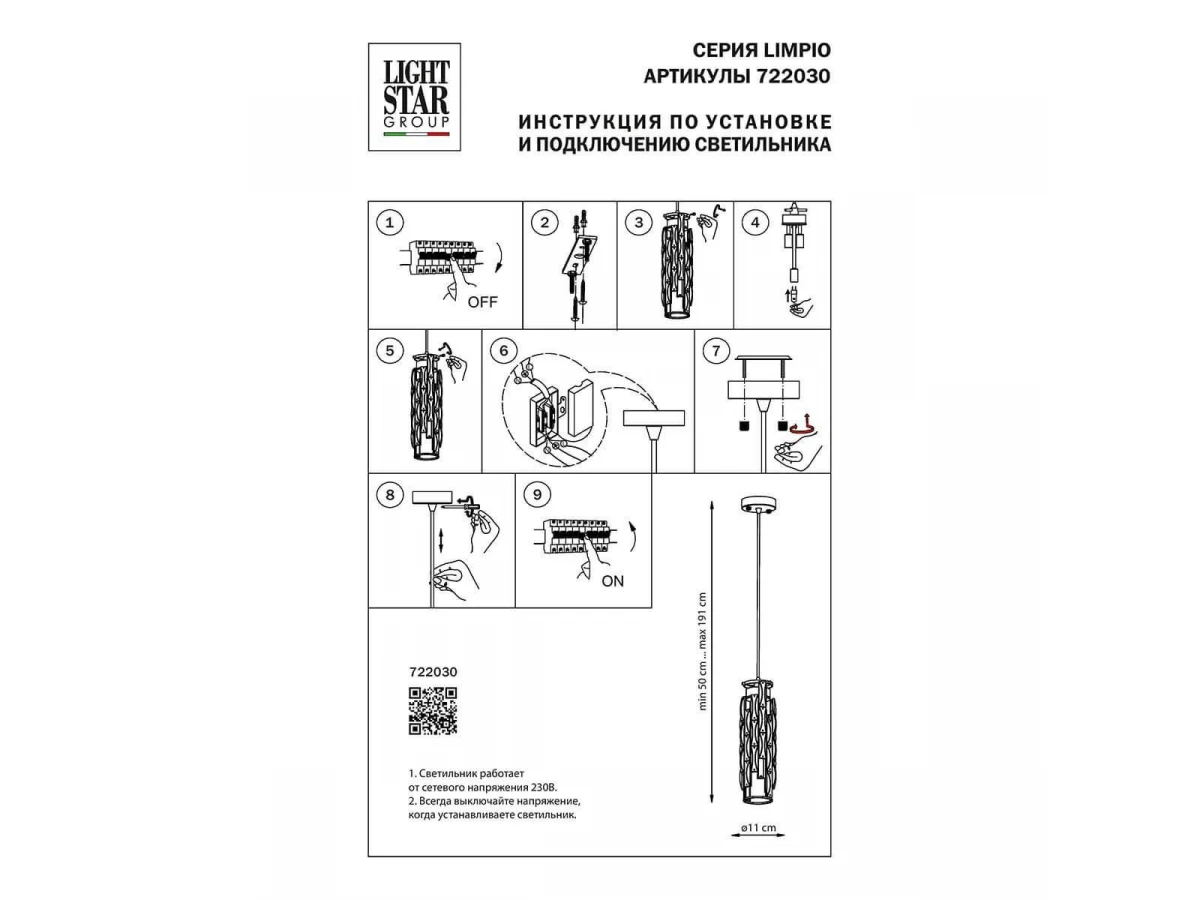 LIGHT STAR GROUP

СЕРИЯ LIMPIO
АРТИКУЛЫ 722030

ИНСТРУКЦИЯ ПО УСТАНОВКЕ
И ПОДКЛЮЧЕНИЮ СВЕТИЛЬНИКА

1
OFF

2

3

4

5

6

7

8

9
ON

min 50 cm ... max 191 cm

ø11 cm

722030

1. Светильник работает от сетевого напряжения 230В.
2. Всегда выключайте напряжение, когда устанавливаете светильник.