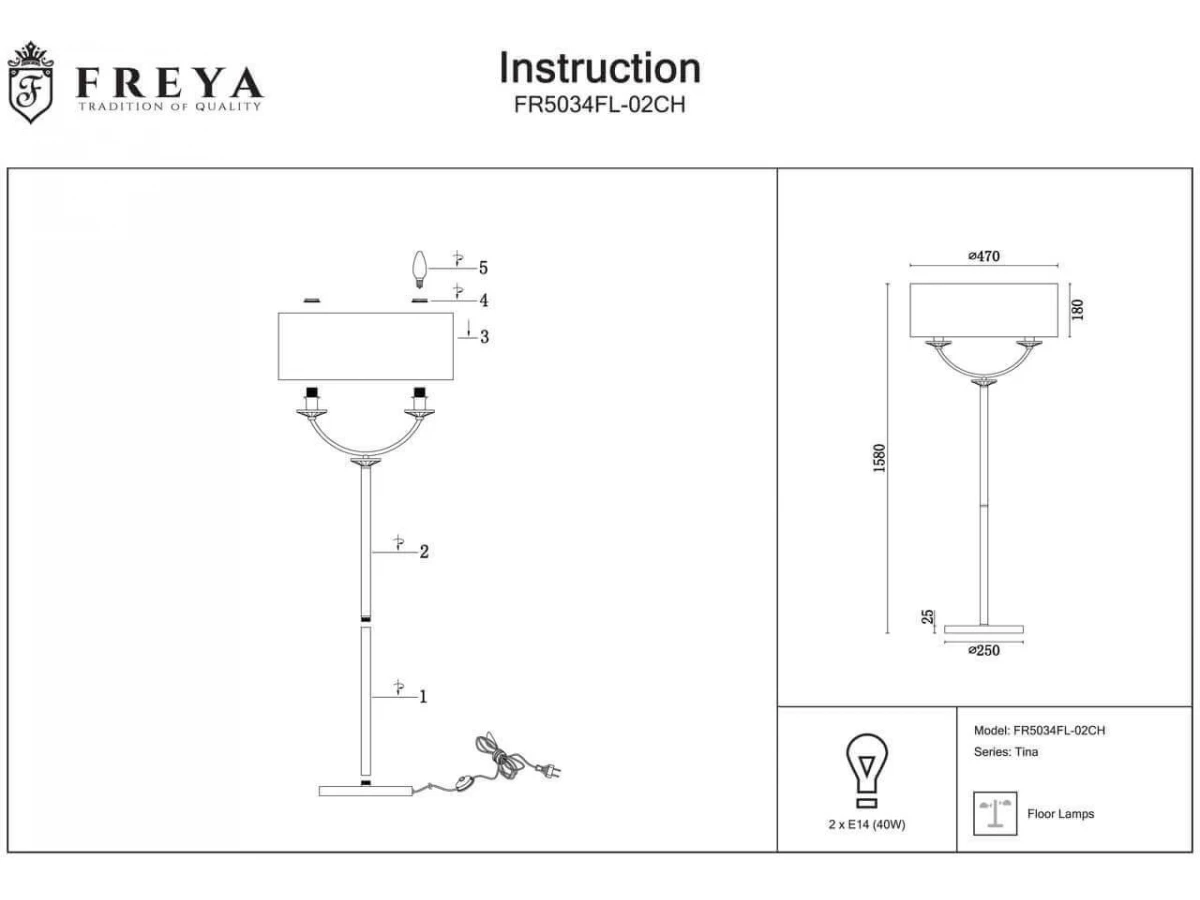 F FREYA
TRADITION OF QUALITY

Instruction
FR5034FL-02CH

5
4
3
2
1

⌀470
180
1580
25
⌀250

2 x E14 (40W)

Model: FR5034FL-02CH
Series: Tina

Floor Lamps