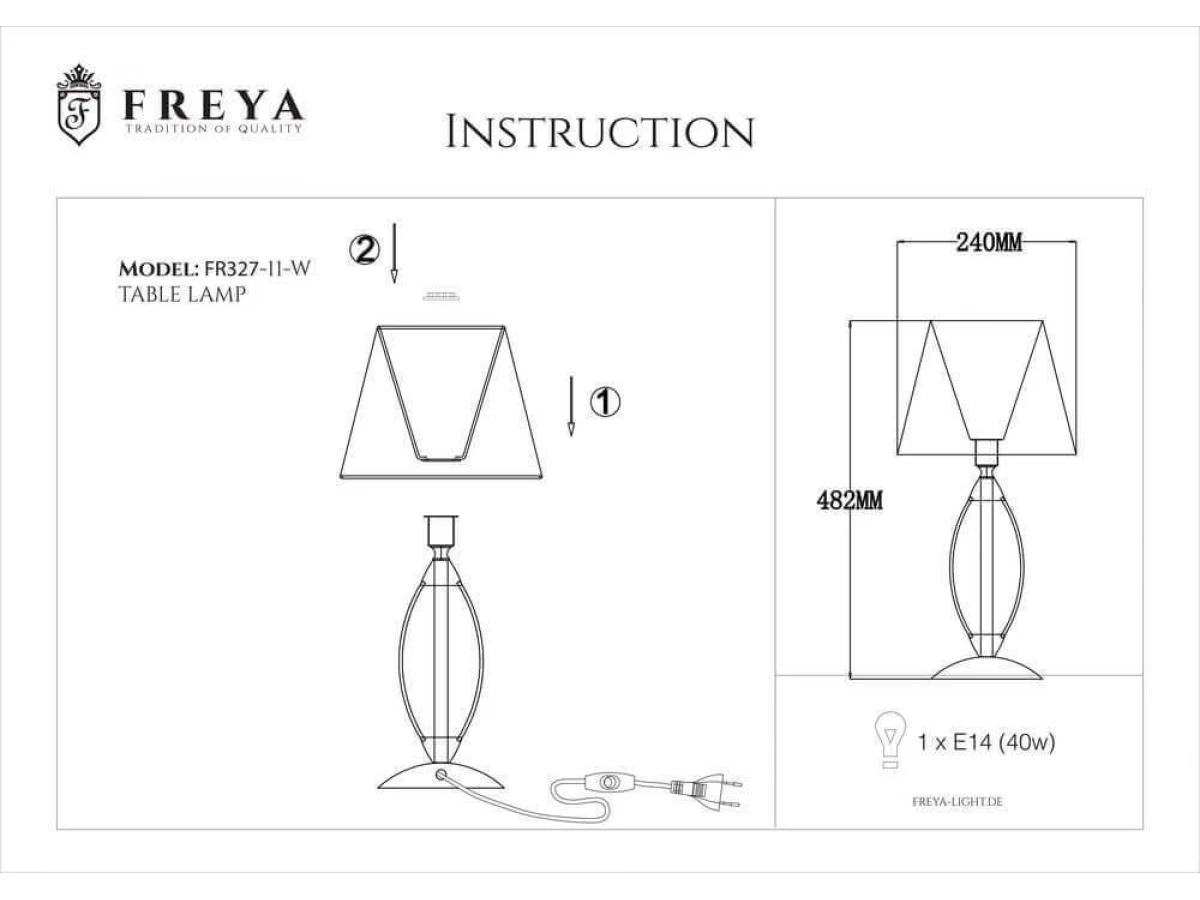 F FREYA
TRADITION OF QUALITY

INSTRUCTION

MODEL: FR327-11-W
TABLE LAMP

2

1

240MM

482MM

1 x E14 (40w)

FREYA-LIGHT.DE