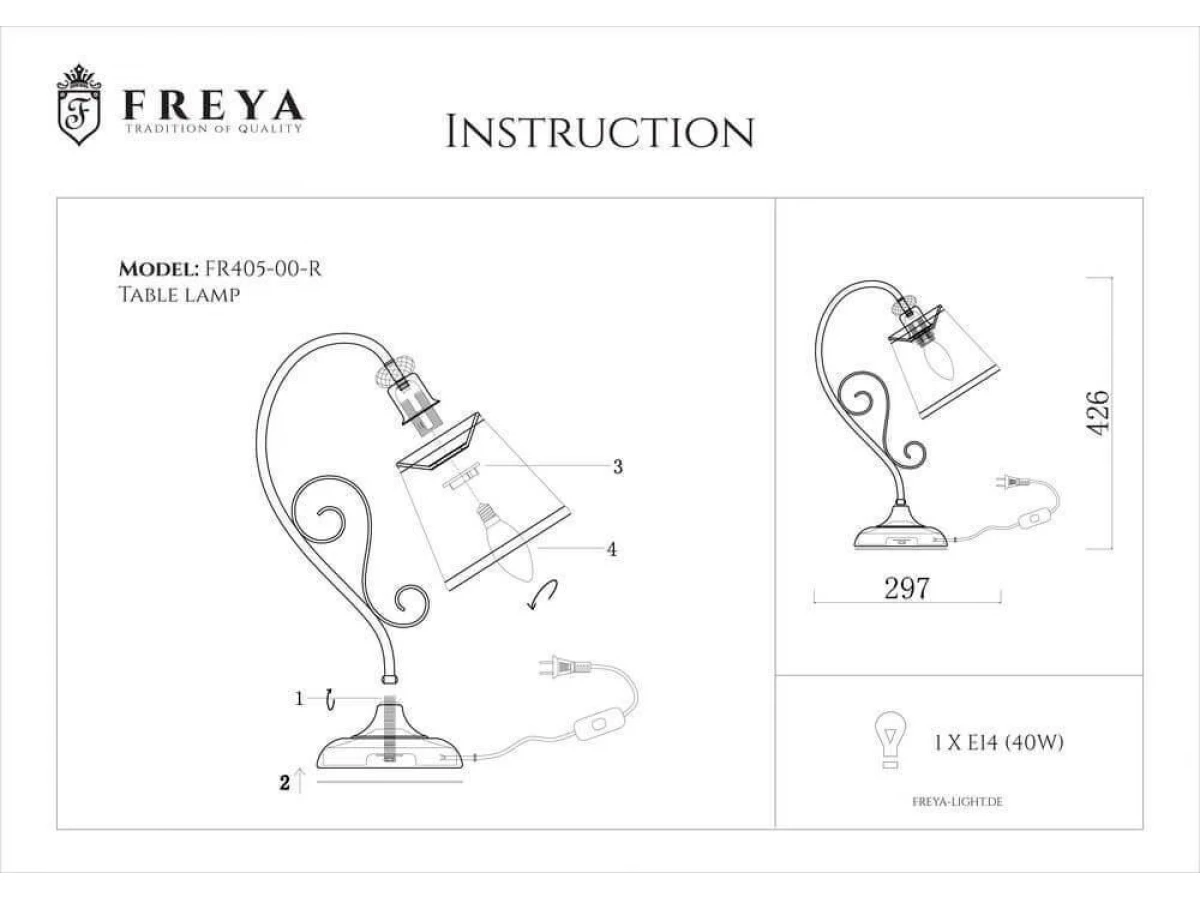 F
FREYA
TRADITION OF QUALITY

INSTRUCTION

MODEL: FR405-00-R
TABLE LAMP

3
4
1
2

426
297

1 X E14 (40W)

FREYA-LIGHT.DE