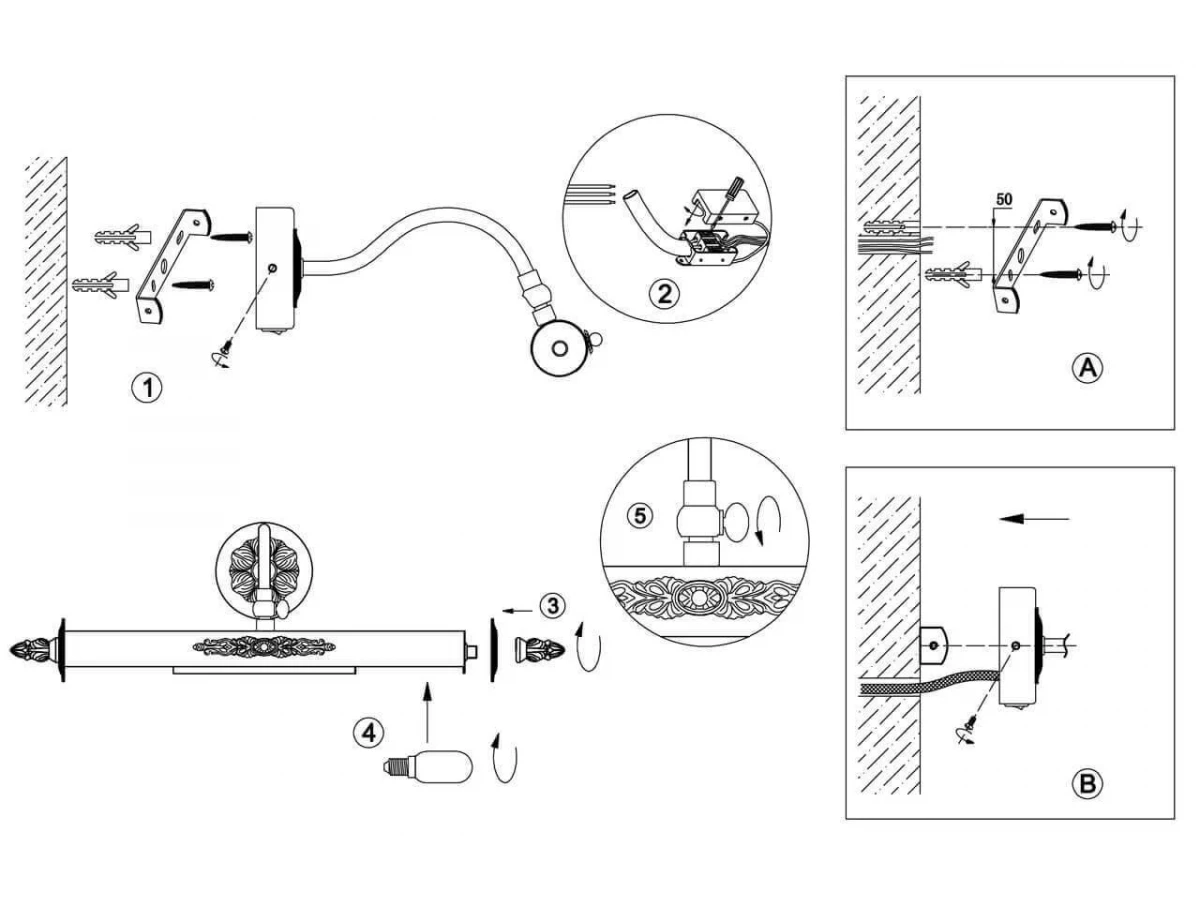 1

2

50

A

5

3

4

B