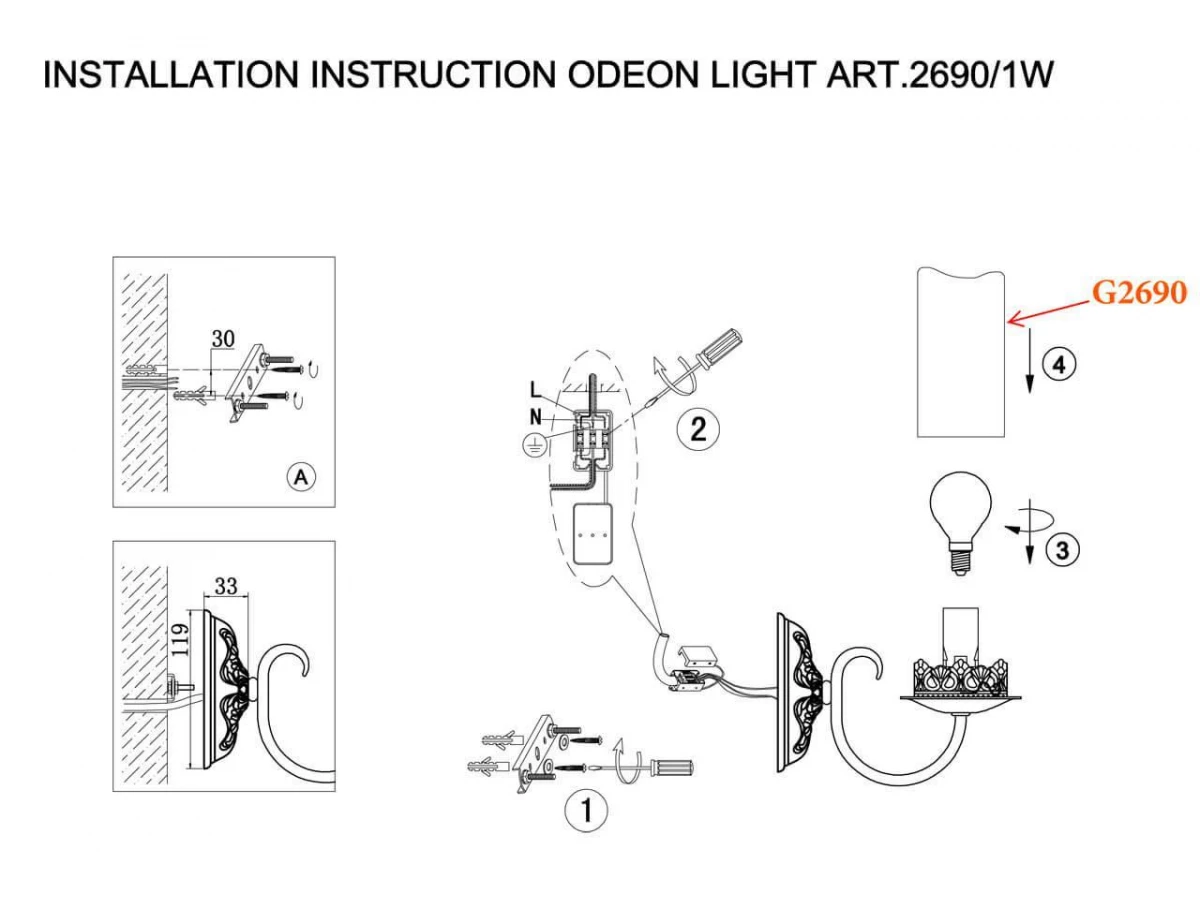 INSTALLATION INSTRUCTION ODEON LIGHT ART.2690/1W

30

A

33

119

L

N

2

G2690

4

3

1