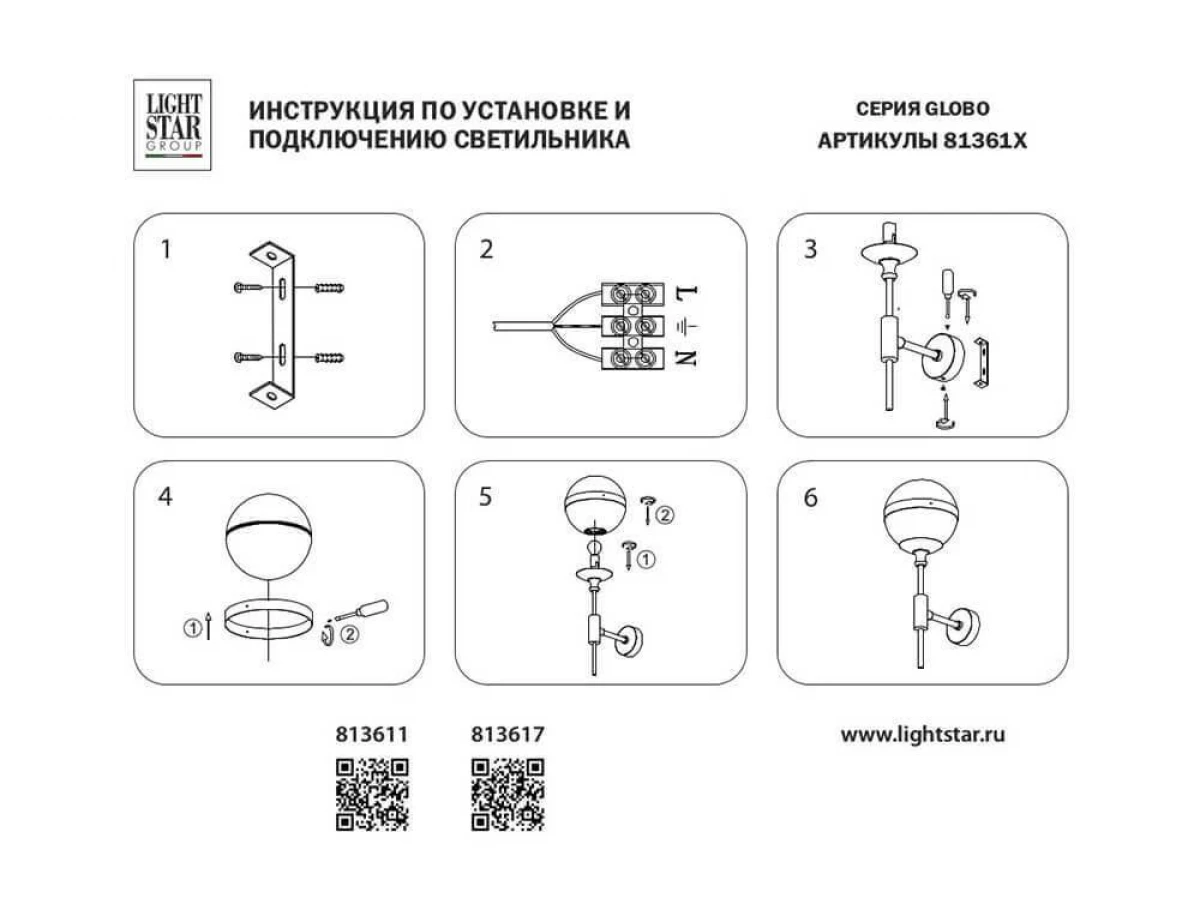 LIGHT STAR GROUP

ИНСТРУКЦИЯ ПО УСТАНОВКЕ И ПОДКЛЮЧЕНИЮ СВЕТИЛЬНИКА

СЕРИЯ GLOBO
АРТИКУЛЫ 81361X

1

2

L
N

3

4

① ②

5

② ①

6

813611

813617

www.lightstar.ru