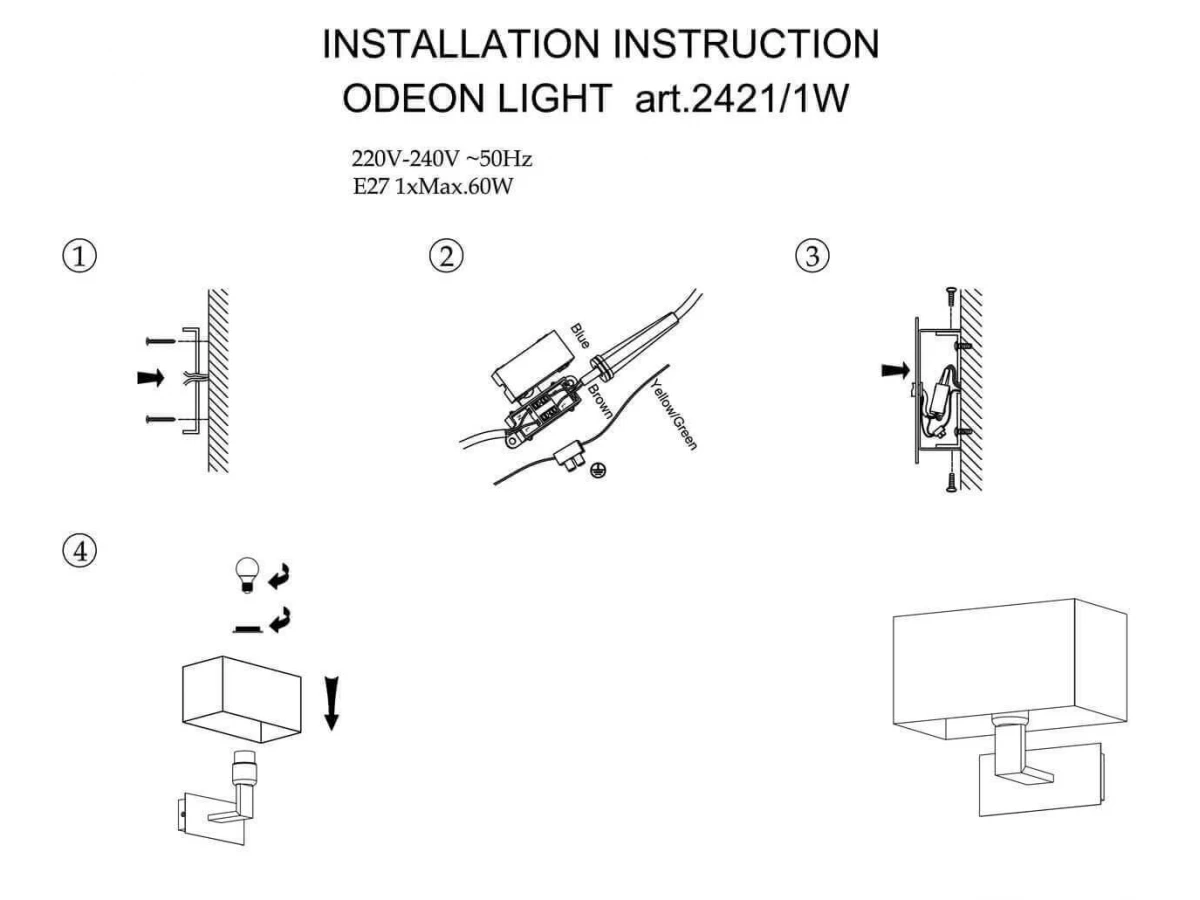 INSTALLATION INSTRUCTION
ODEON LIGHT art.2421/1W

220V-240V ~50Hz
E27 1xMax.60W

①

②

Blue
Brown
Yellow/Green

③

④