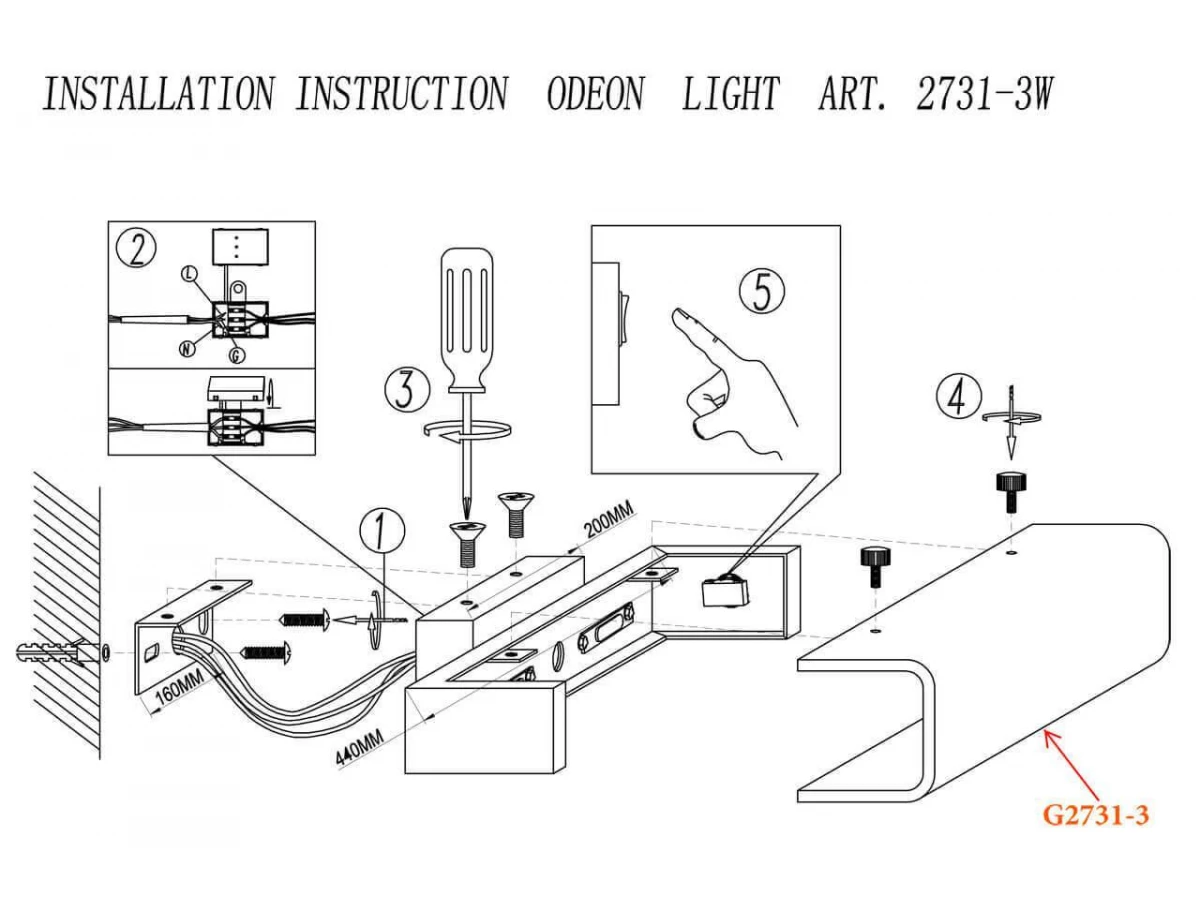 INSTALLATION INSTRUCTION ODEON LIGHT ART. 2731-3W

2

L

N

G

3

5

4

1

200MM

160MM

440MM

G2731-3