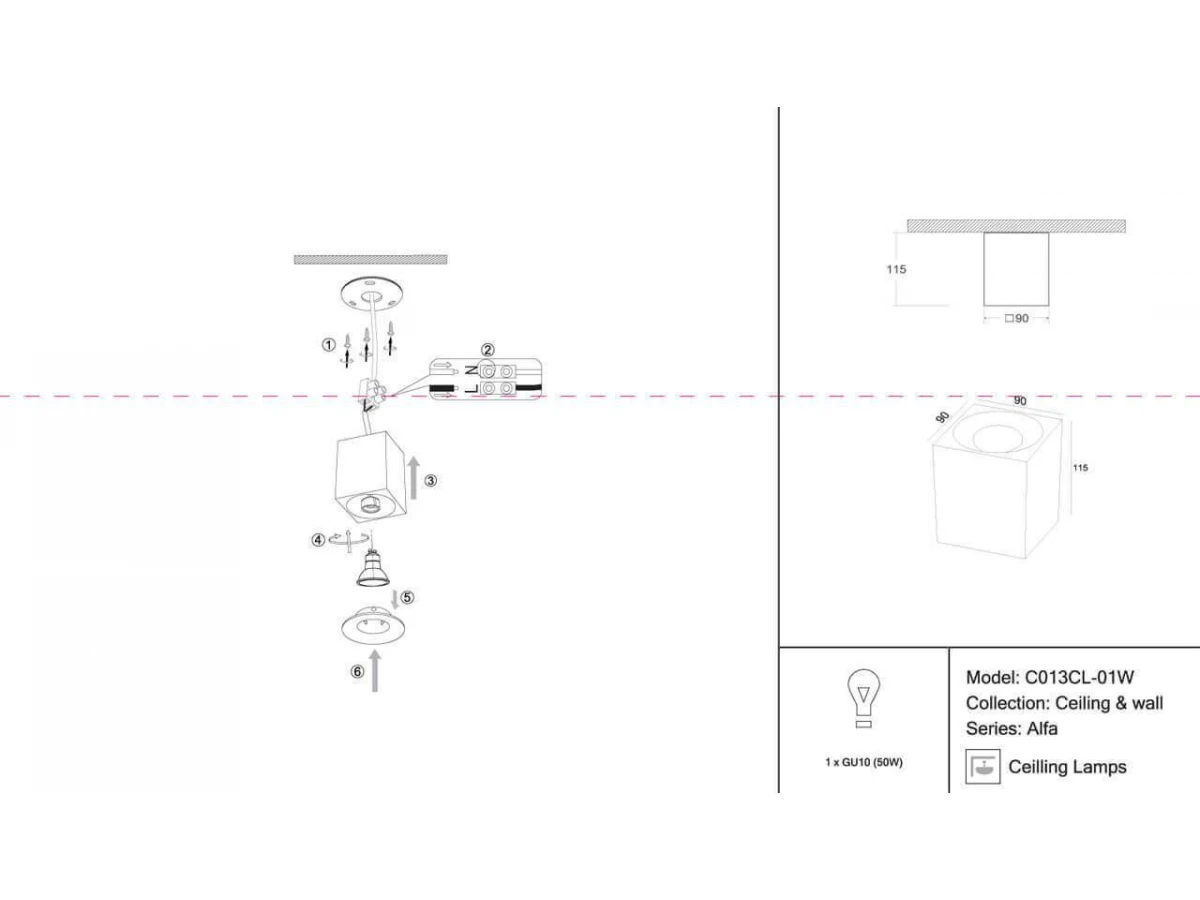 ①
②
N
L
③
④
⑤
⑥

115
□90

90
90
115

1 x GU10 (50W)

Model: C013CL-01W
Collection: Ceiling & wall
Series: Alfa
Ceilling Lamps