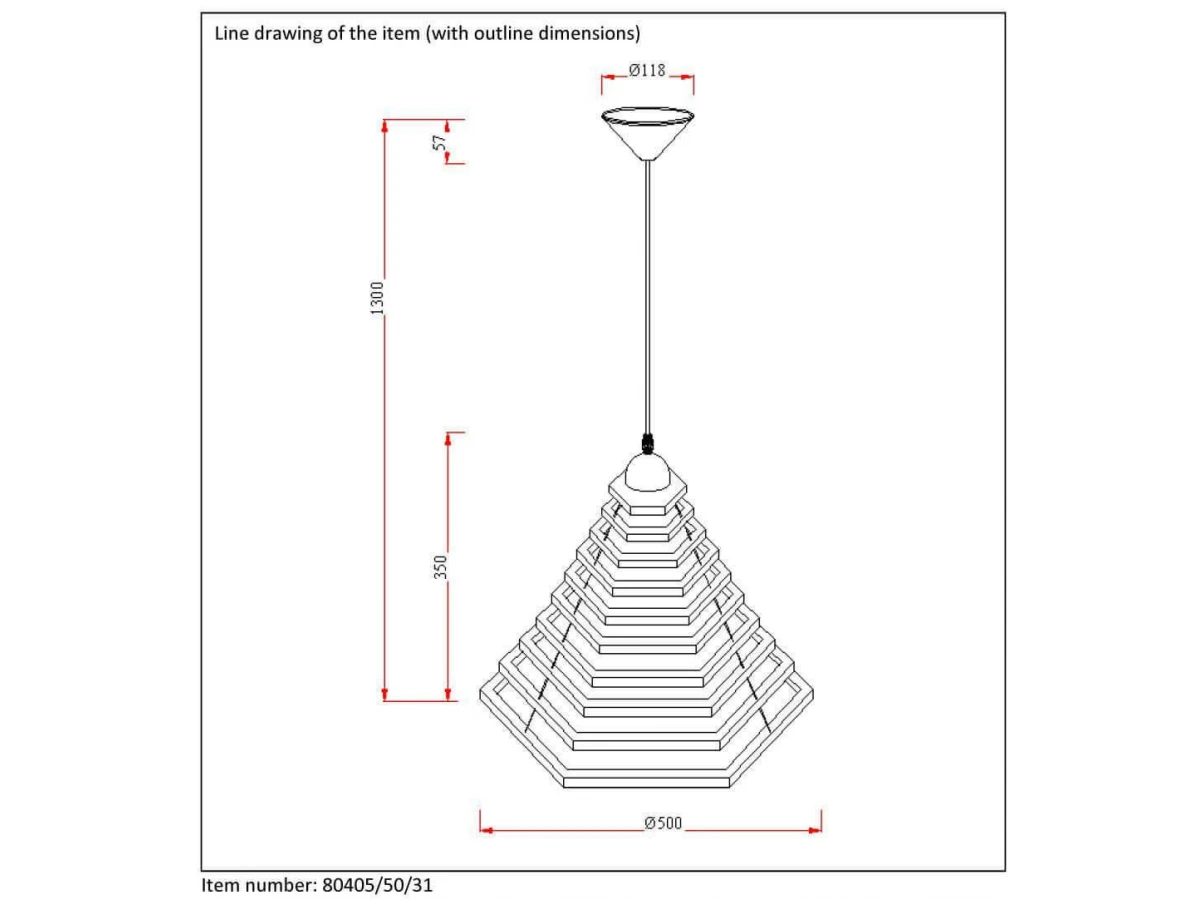 Line drawing of the item (with outline dimensions)

Ø118

57

1300

350

Ø500

Item number: 80405/50/31