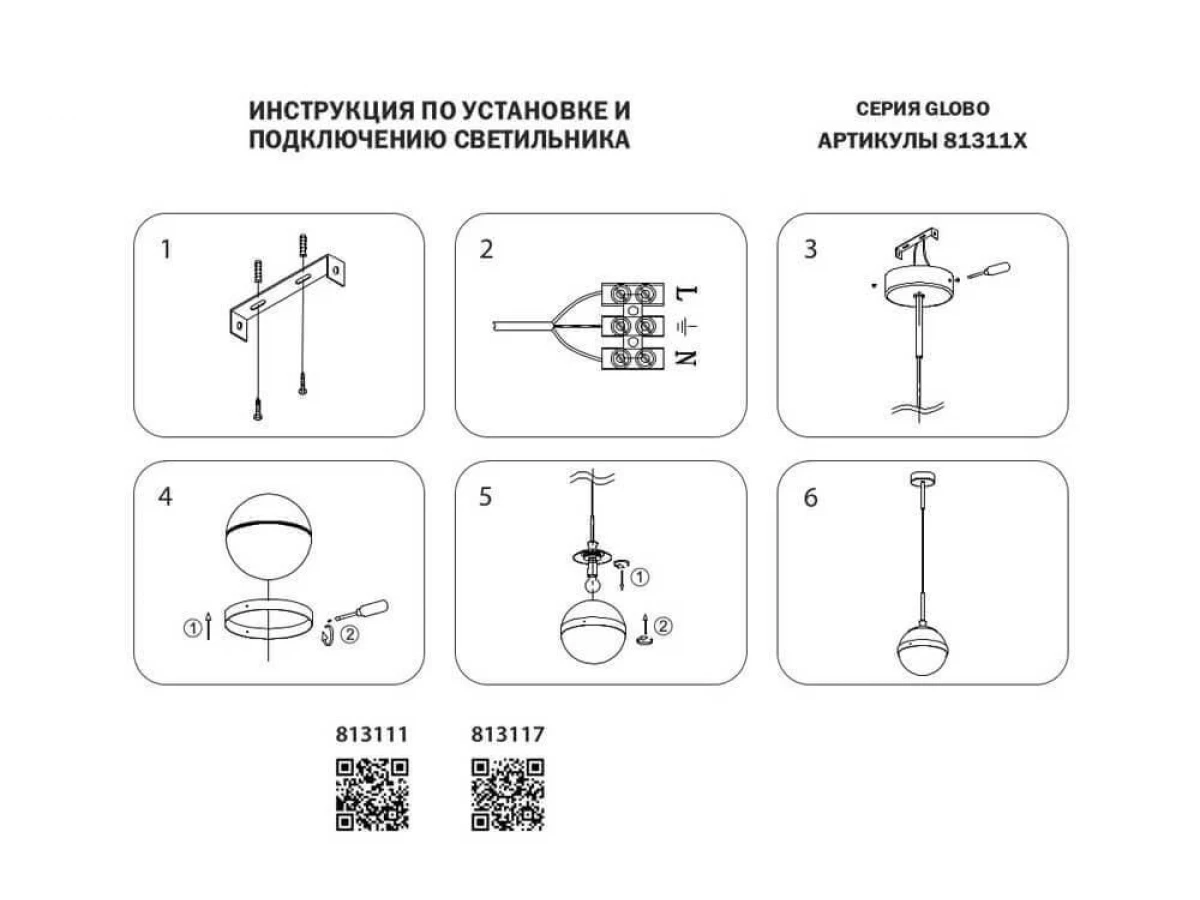 ИНСТРУКЦИЯ ПО УСТАНОВКЕ И ПОДКЛЮЧЕНИЮ СВЕТИЛЬНИКА

СЕРИЯ GLOBO
АРТИКУЛЫ 81311X

1

2

L
N

3

4

① ②

5

① ②

6

813111

813117