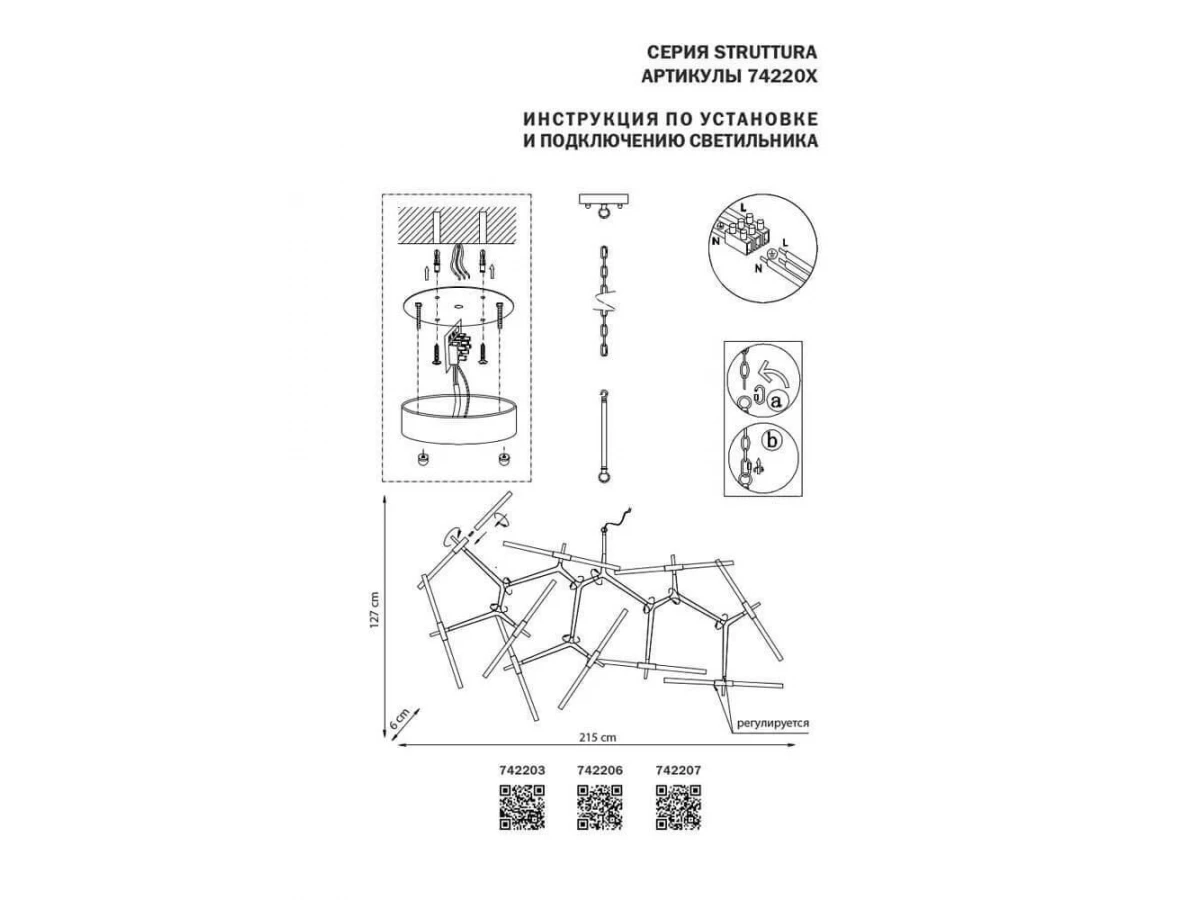 СЕРИЯ STRUTTURA
АРТИКУЛЫ 74220X

ИНСТРУКЦИЯ ПО УСТАНОВКЕ
И ПОДКЛЮЧЕНИЮ СВЕТИЛЬНИКА

L
N
L
N

a
b

127 cm
6 cm
215 cm
регулируется

742203 742206 742207