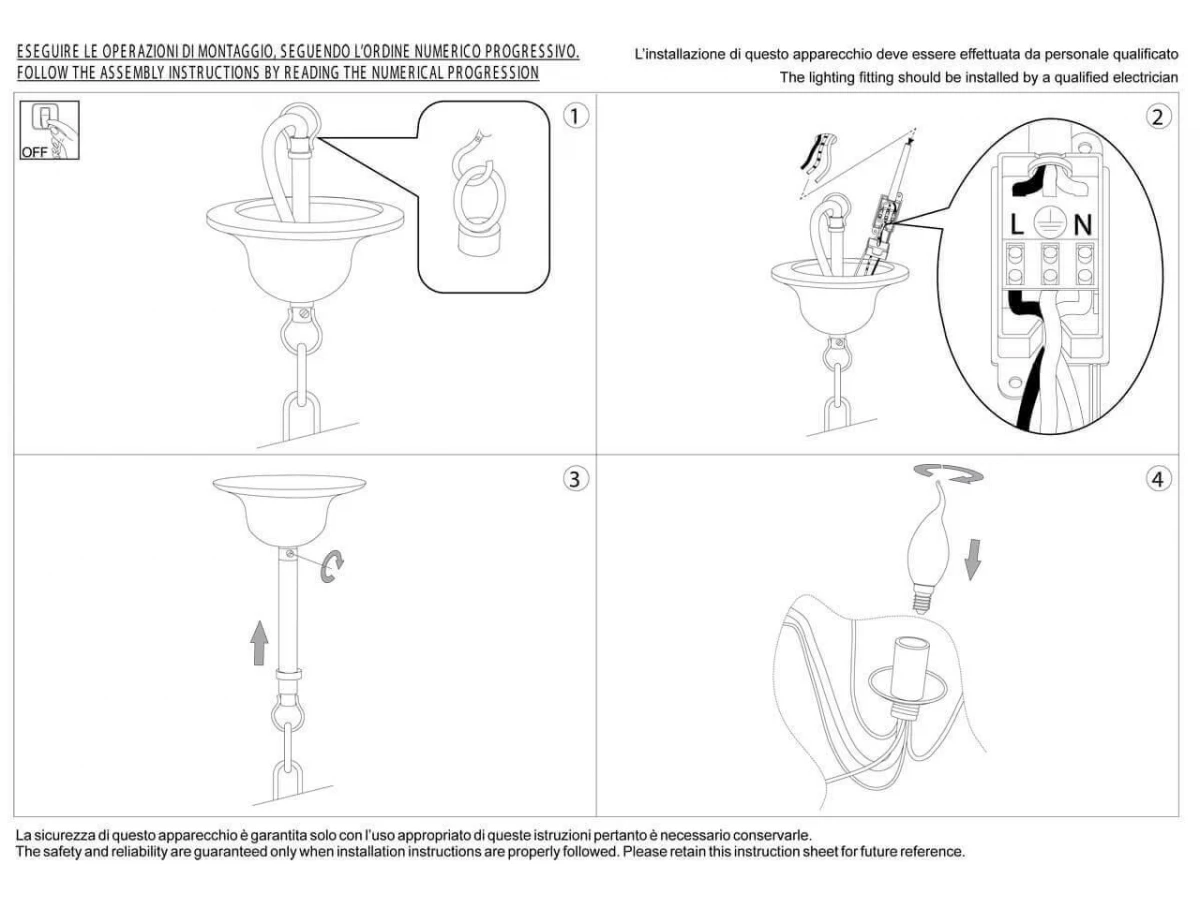 ESEGUIRE LE OPERAZIONI DI MONTAGGIO, SEGUENDO L'ORDINE NUMERICO PROGRESSIVO.
FOLLOW THE ASSEMBLY INSTRUCTIONS BY READING THE NUMERICAL PROGRESSION

L'installazione di questo apparecchio deve essere effettuata da personale qualificato
The lighting fitting should be installed by a qualified electrician

OFF

1

2

L N

3

4

La sicurezza di questo apparecchio è garantita solo con l'uso appropriato di queste istruzioni pertanto è necessario conservarle.
The safety and reliability are guaranteed only when installation instructions are properly followed. Please retain this instruction sheet for future reference.