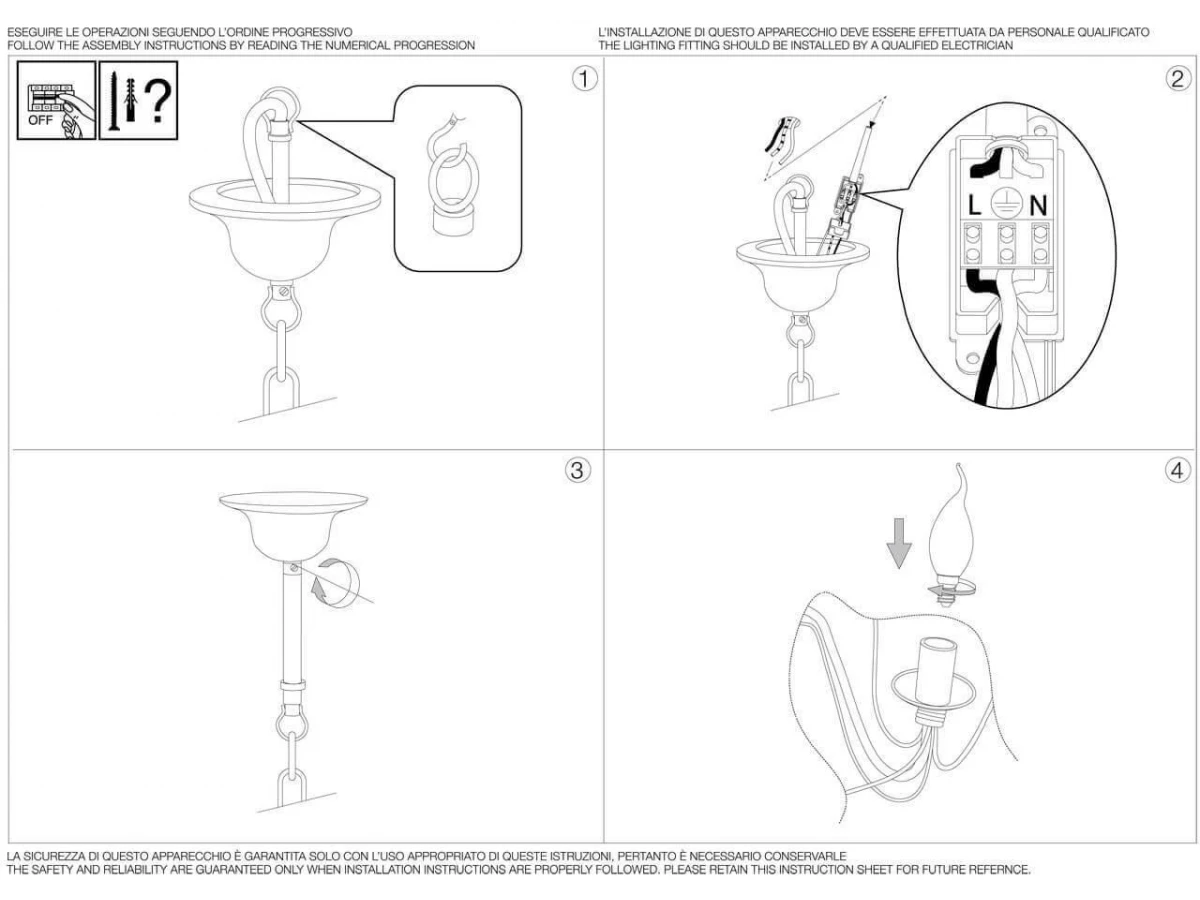 ESEGUIRE LE OPERAZIONI SEGUENDO L'ORDINE PROGRESSIVO
FOLLOW THE ASSEMBLY INSTRUCTIONS BY READING THE NUMERICAL PROGRESSION

L'INSTALLAZIONE DI QUESTO APPARECCHIO DEVE ESSERE EFFETTUATA DA PERSONALE QUALIFICATO
THE LIGHTING FITTING SHOULD BE INSTALLED BY A QUALIFIED ELECTRICIAN

OFF

?

1

2

L

N

3

4

LA SICUREZZA DI QUESTO APPARECCHIO È GARANTITA SOLO CON L'USO APPROPRIATO DI QUESTE ISTRUZIONI, PERTANTO È NECESSARIO CONSERVARLE
THE SAFETY AND RELIABILITY ARE GUARANTEED ONLY WHEN INSTALLATION INSTRUCTIONS ARE PROPERLY FOLLOWED. PLEASE RETAIN THIS INSTRUCTION SHEET FOR FUTURE REFERNCE.