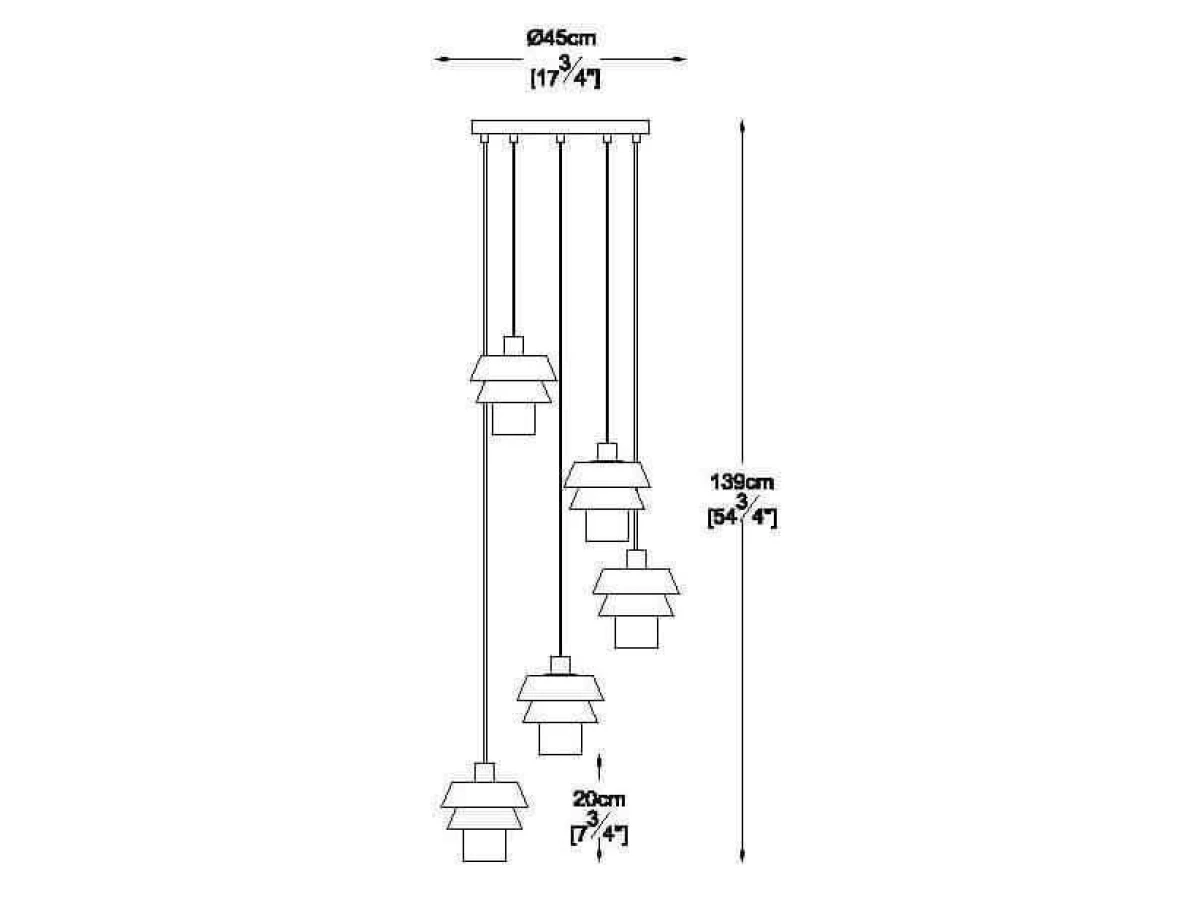 Ø45cm
[17$\frac{3}{4}$"]

139cm
[54$\frac{3}{4}$"]

20cm
[7$\frac{3}{4}$"]