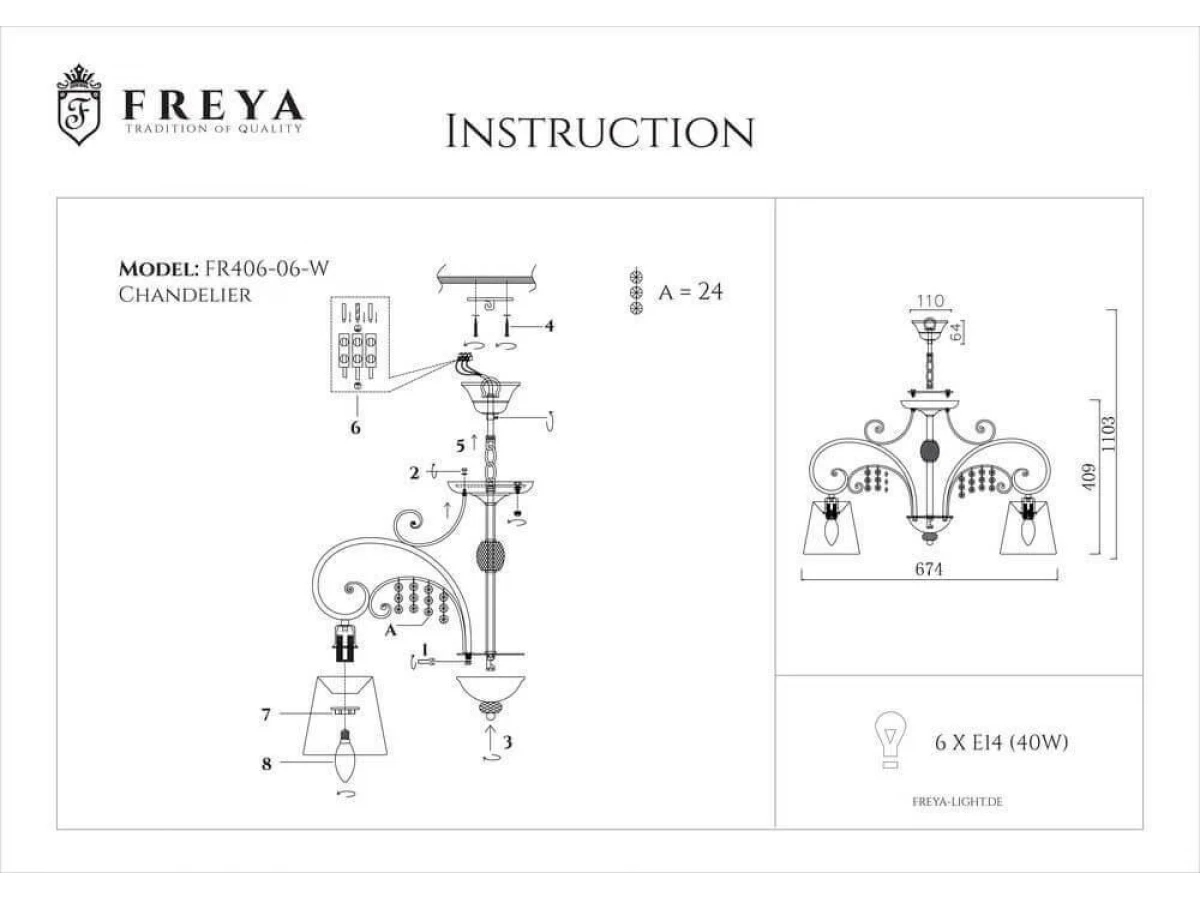 F
FREYA
TRADITION OF QUALITY

INSTRUCTION

MODEL: FR406-06-W
CHANDELIER

A = 24

4
6
5
2
A
1
7
8
3

110
64
1103
409
674

6 X E14 (40W)

FREYA-LIGHT.DE