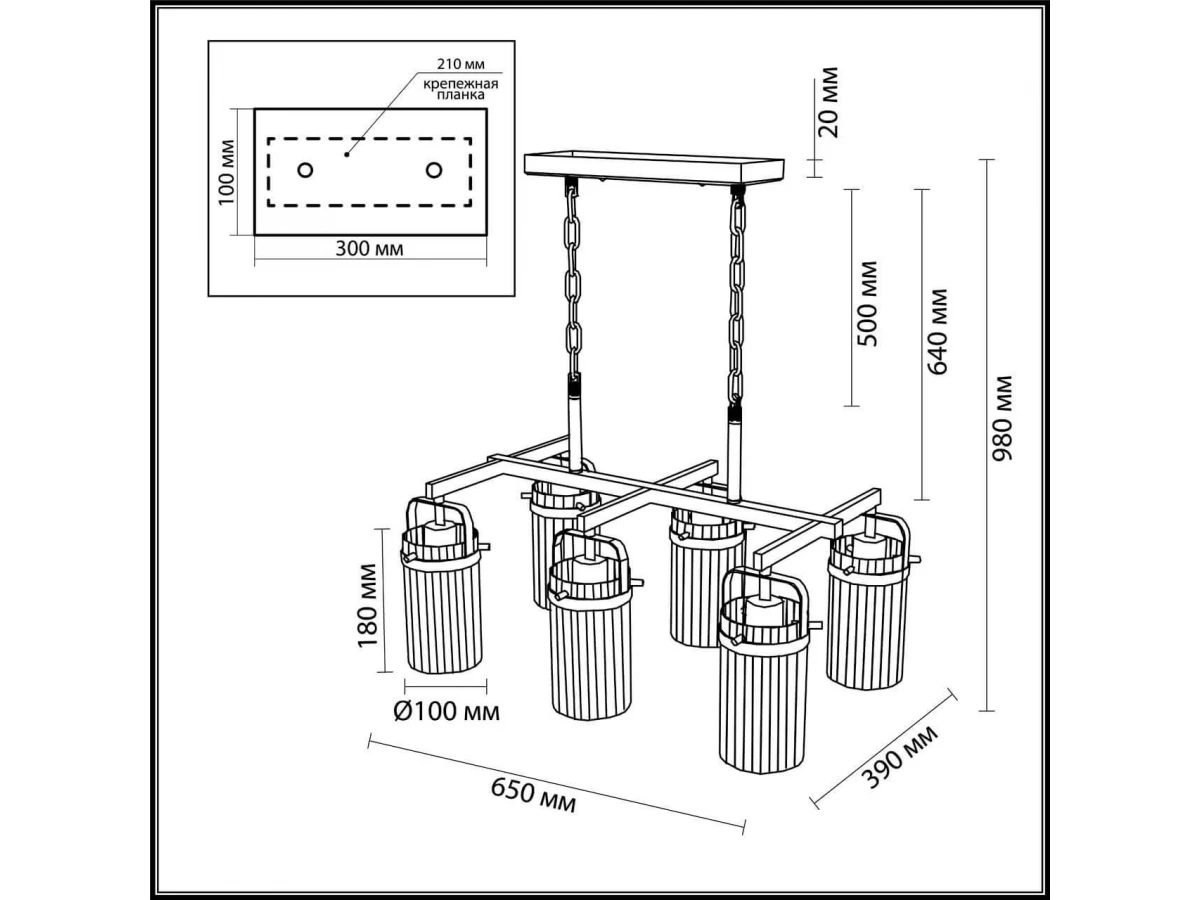 210 мм
крепежная планка
100 мм
300 мм
20 мм
500 мм
640 мм
980 мм
180 мм
Ø100 мм
650 мм
390 мм