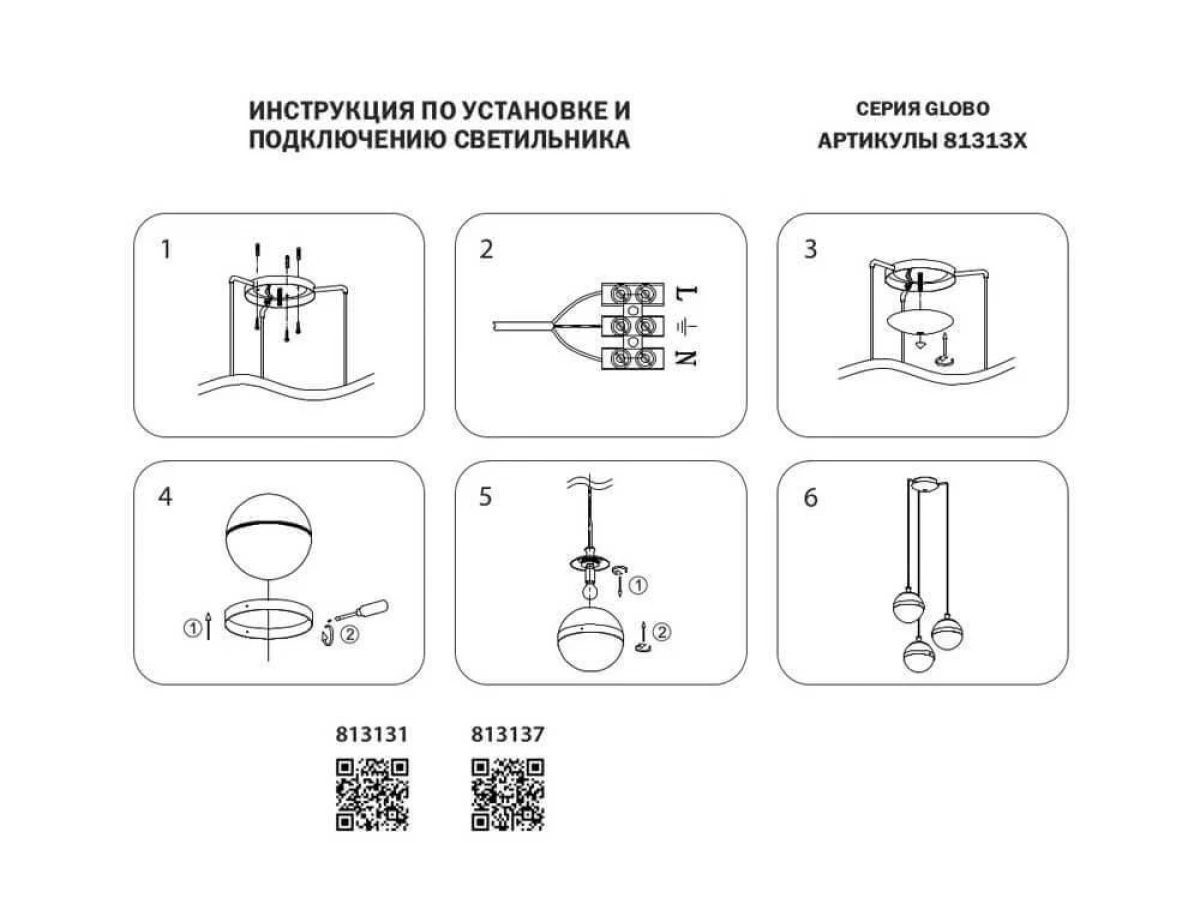 ИНСТРУКЦИЯ ПО УСТАНОВКЕ И ПОДКЛЮЧЕНИЮ СВЕТИЛЬНИКА

СЕРИЯ GLOBO
АРТИКУЛЫ 81313X

1

2

L

N

3

4

① ②

5

①

②

6

813131

813137