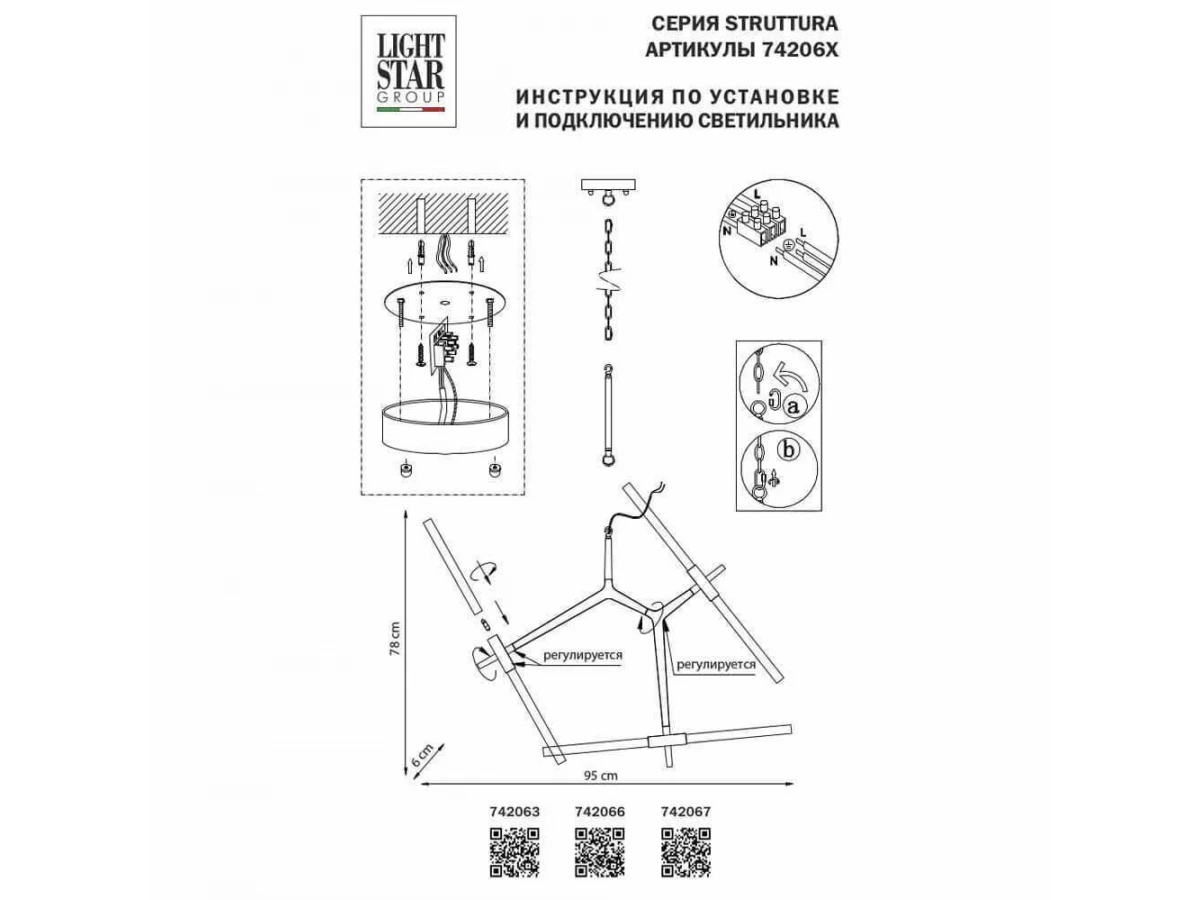 LIGHT STAR GROUP

СЕРИЯ STRUTTURA
АРТИКУЛЫ 74206X

ИНСТРУКЦИЯ ПО УСТАНОВКЕ
И ПОДКЛЮЧЕНИЮ СВЕТИЛЬНИКА

L
N
L
N

a
b

78 cm
6 cm
95 cm

регулируется
регулируется

742063 742066 742067