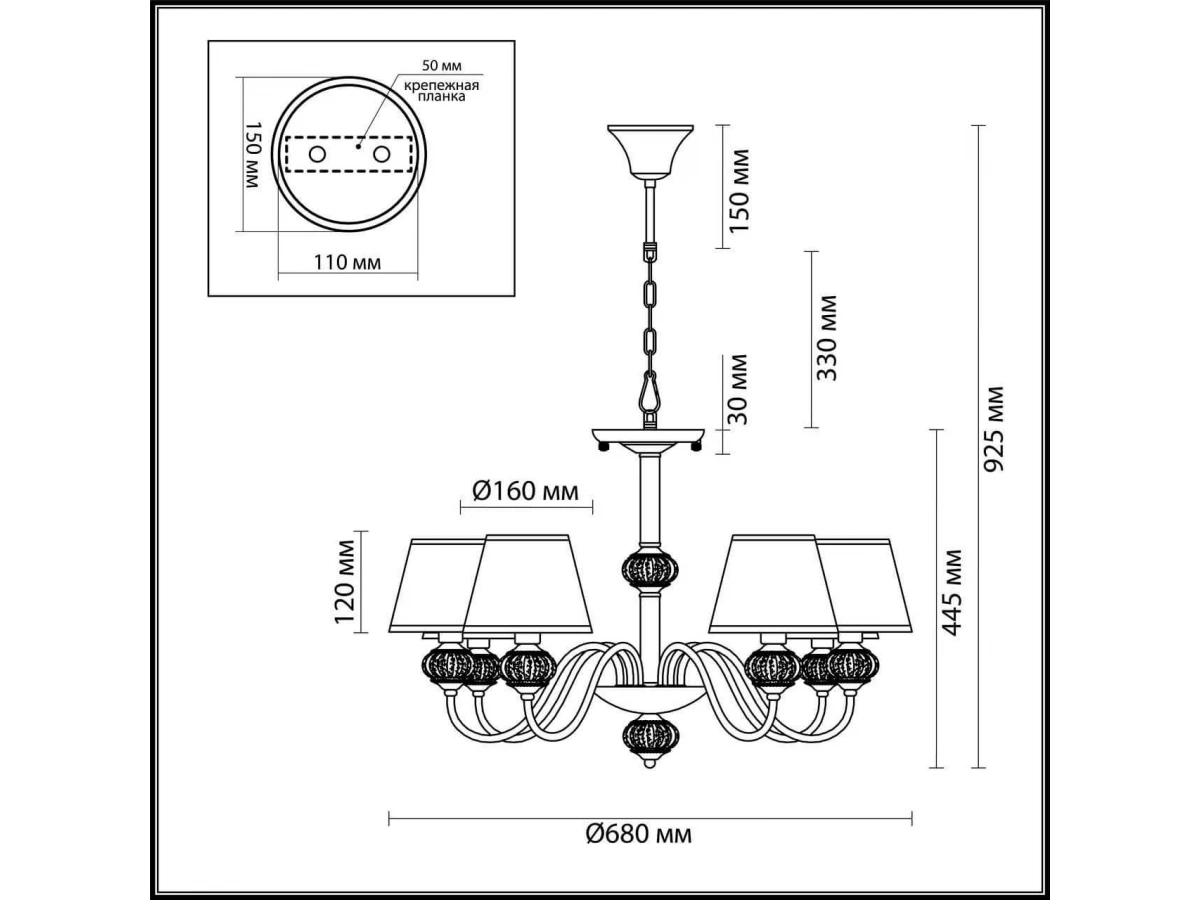 50 мм
крепежная планка
150 мм
110 мм
150 мм
330 мм
30 мм
925 мм
Ø160 мм
120 мм
445 мм
Ø680 мм