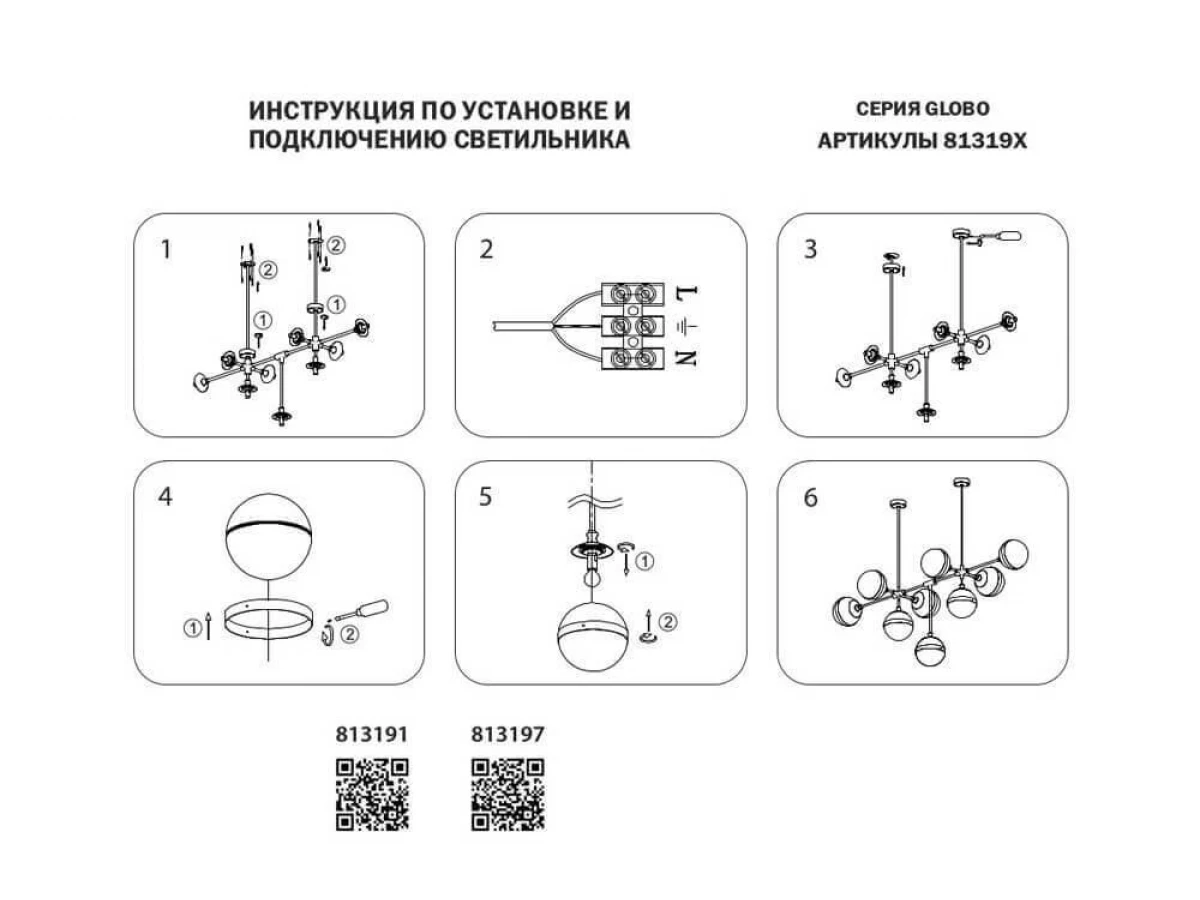 ИНСТРУКЦИЯ ПО УСТАНОВКЕ И ПОДКЛЮЧЕНИЮ СВЕТИЛЬНИКА

СЕРИЯ GLOBO
АРТИКУЛЫ 81319X

1
②
②
①
①

2
L
N

3

4
①
②

5
①
②

6

813191

813197