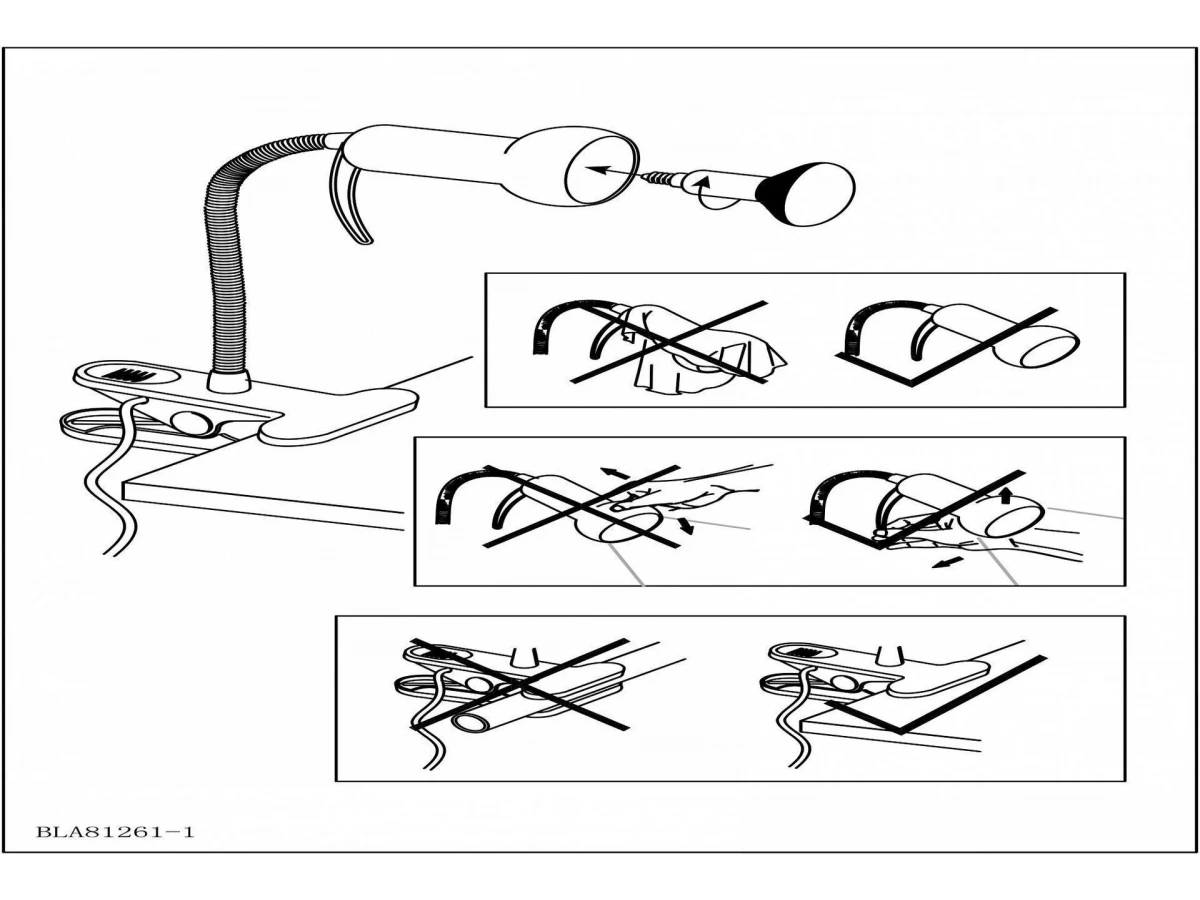 BLA81261-1