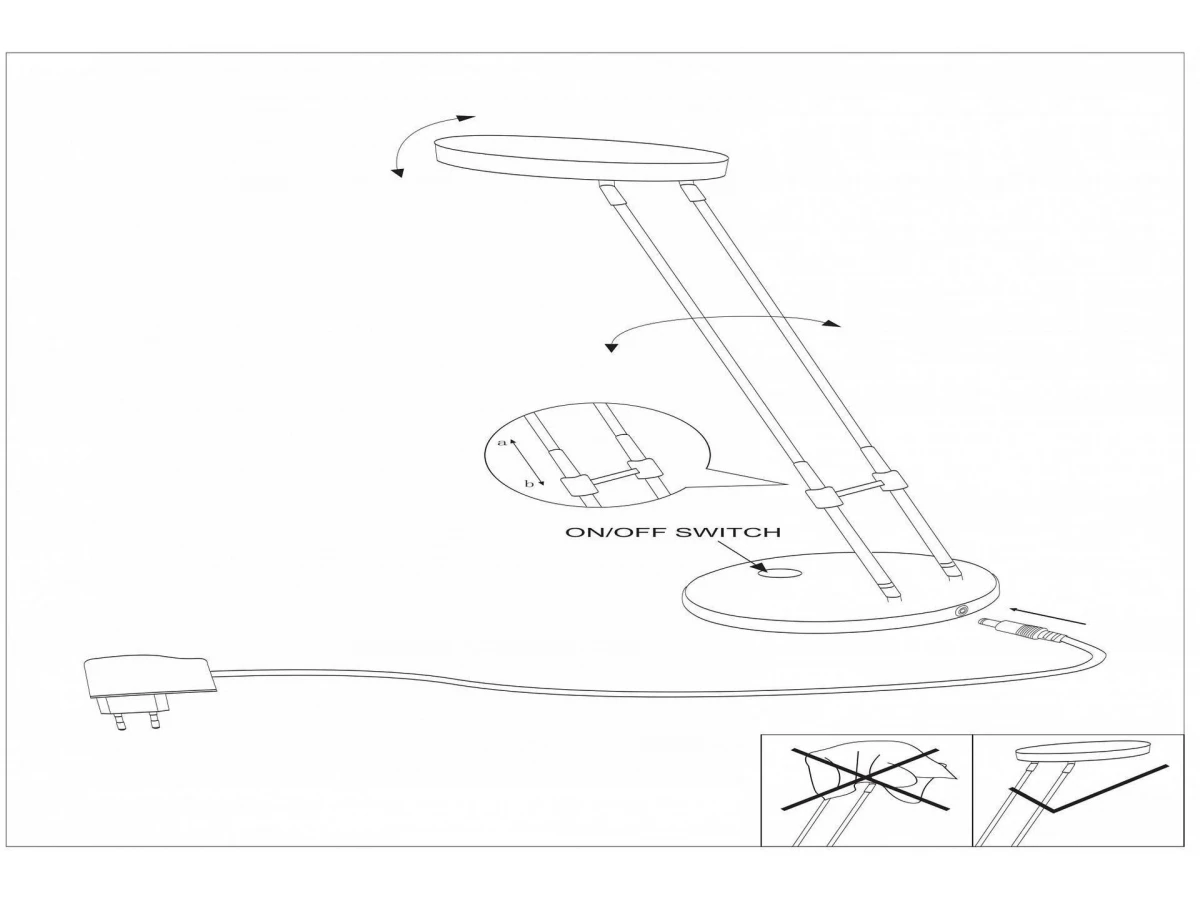 a
b
ON/OFF SWITCH