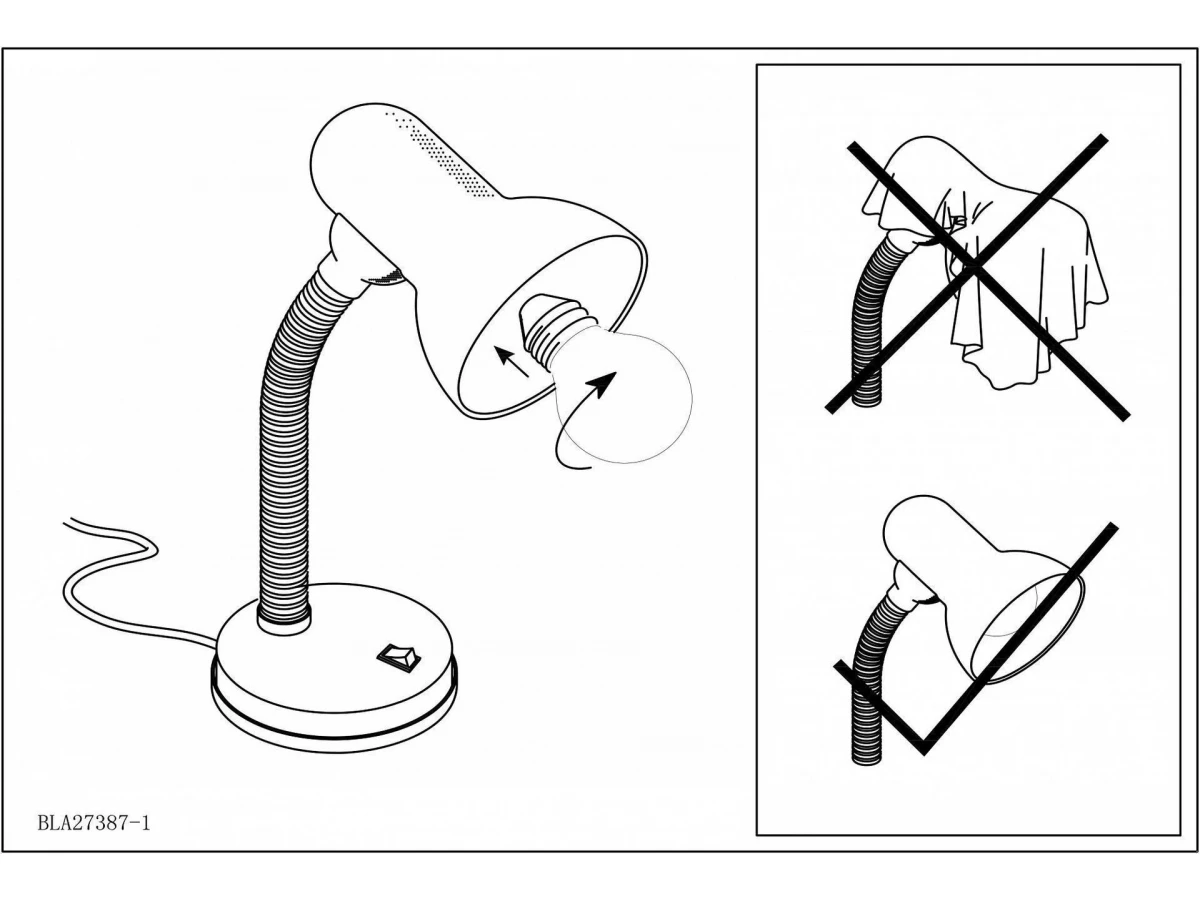 BLA27387-1