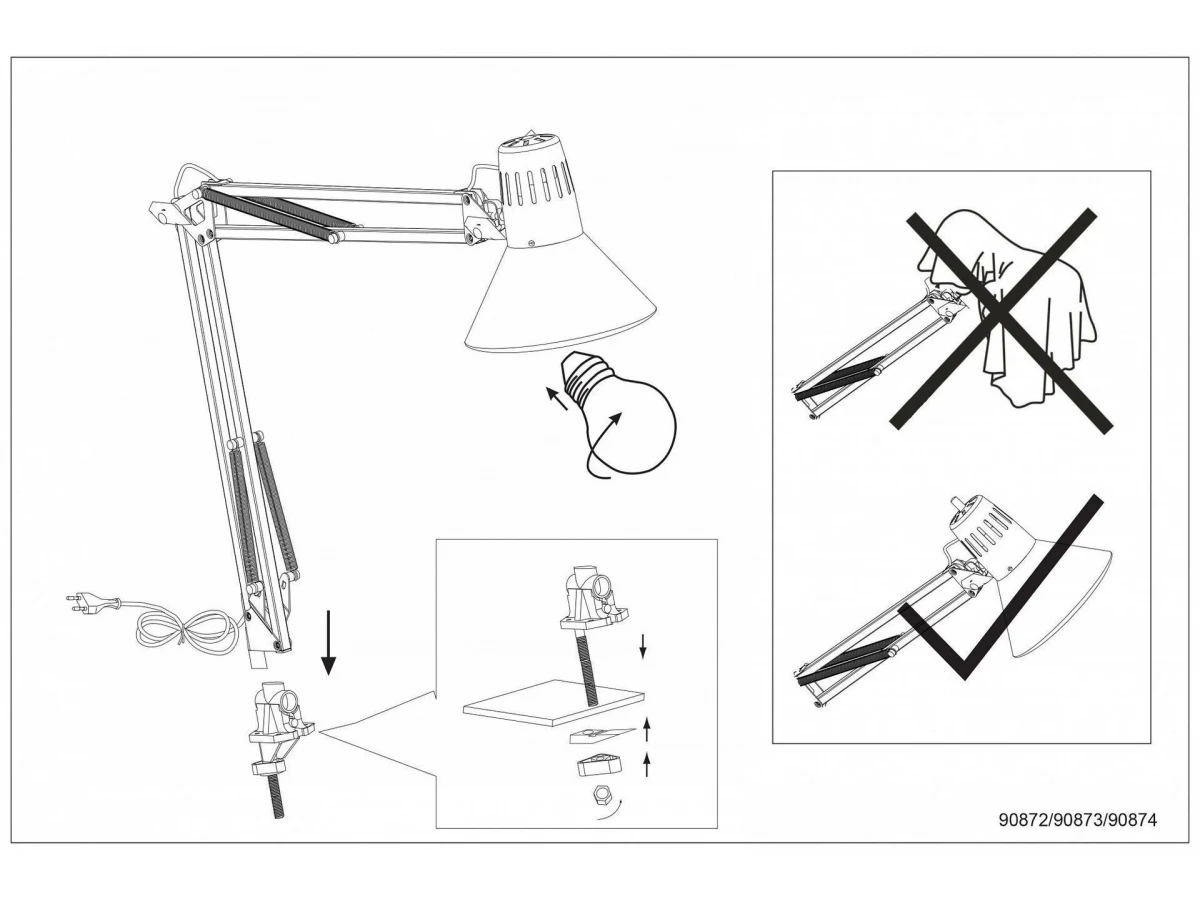 90872/90873/90874