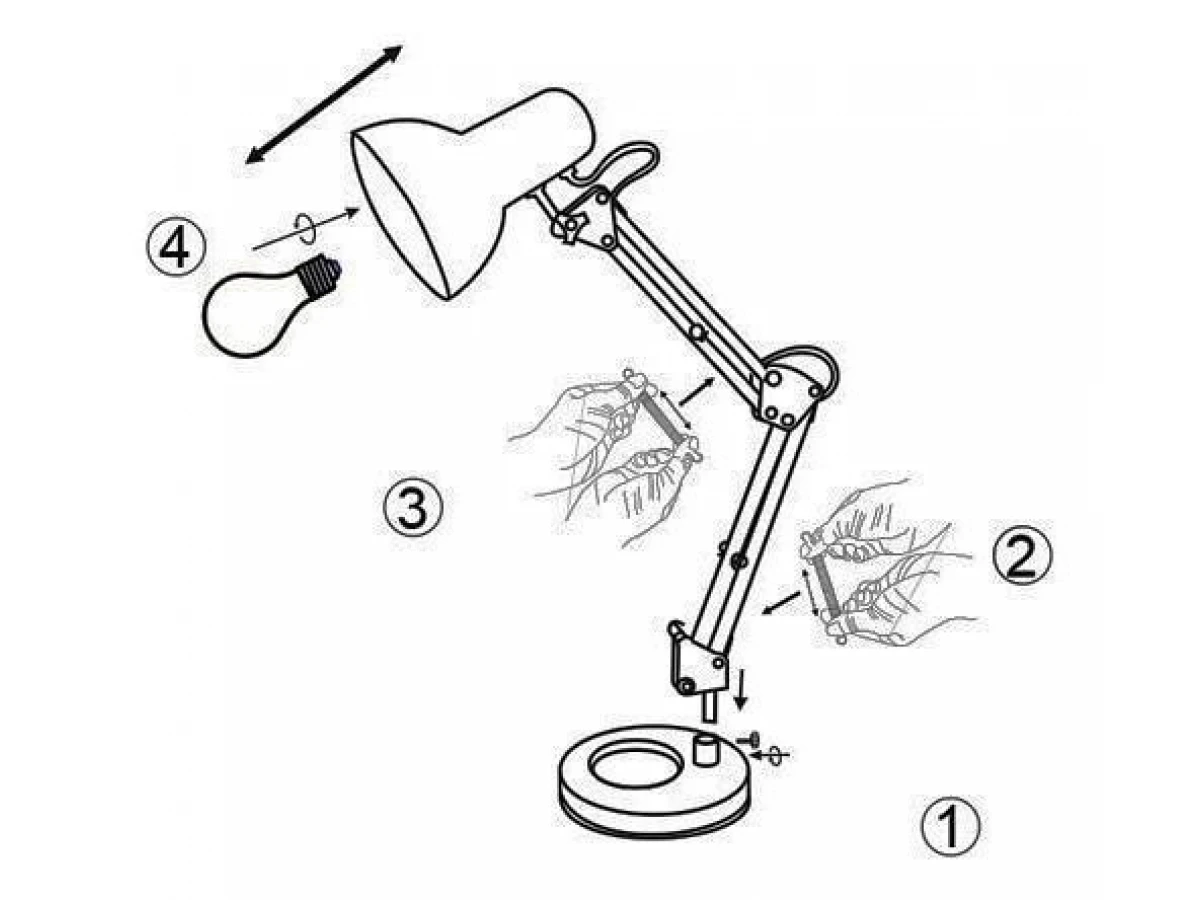 ④

③

②

①