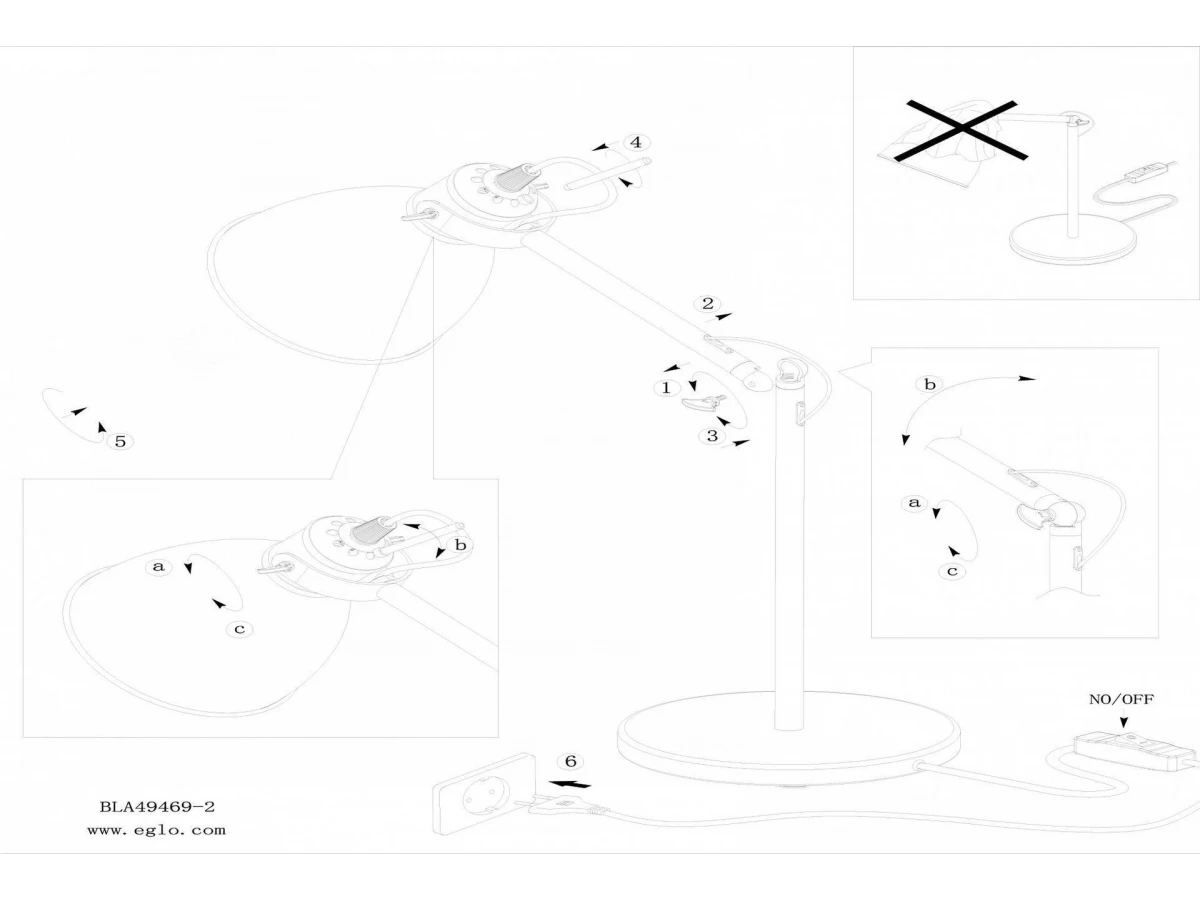 4

2

1

3

5

b

a

c

a

b

c

NO/OFF

6

BLA49469-2
www.eglo.com