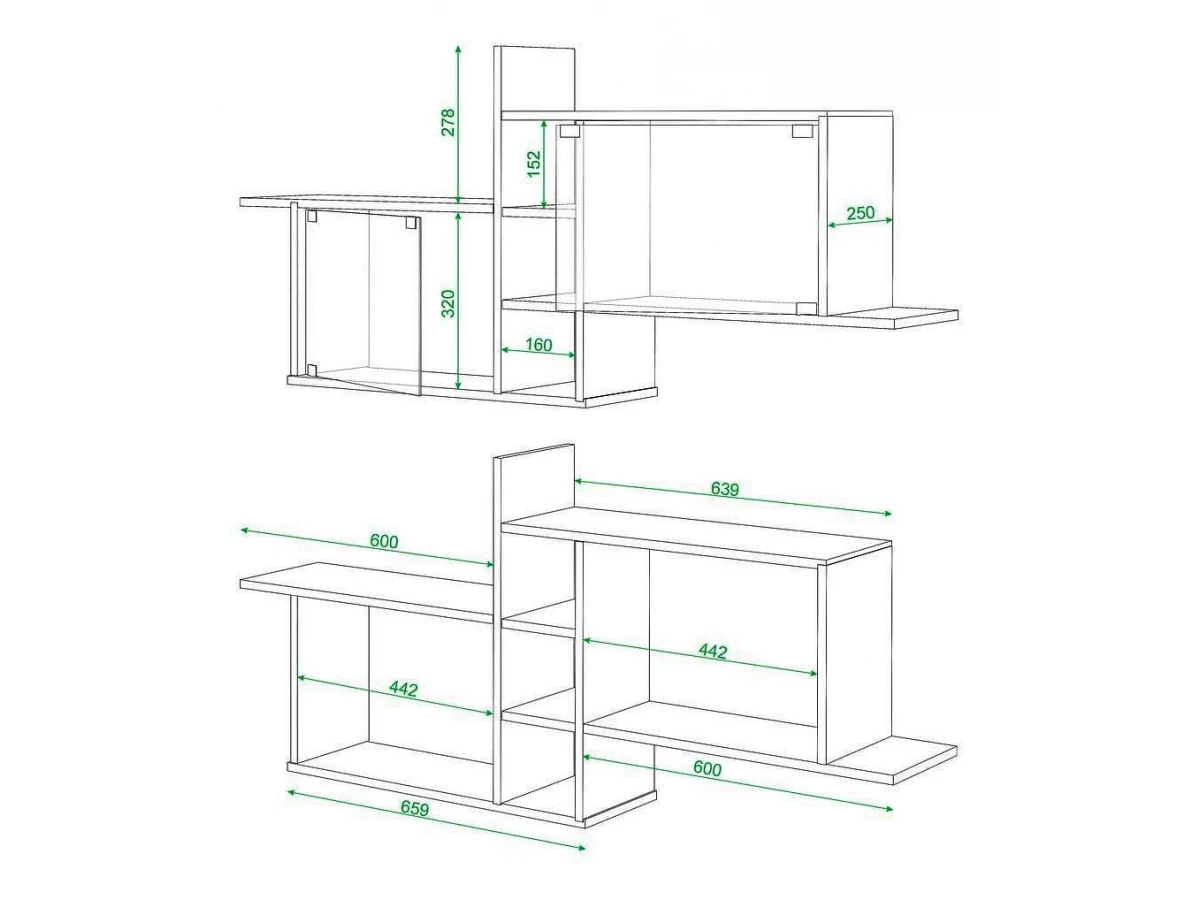 278
152
250
320
160
639
600
442
442
600
659