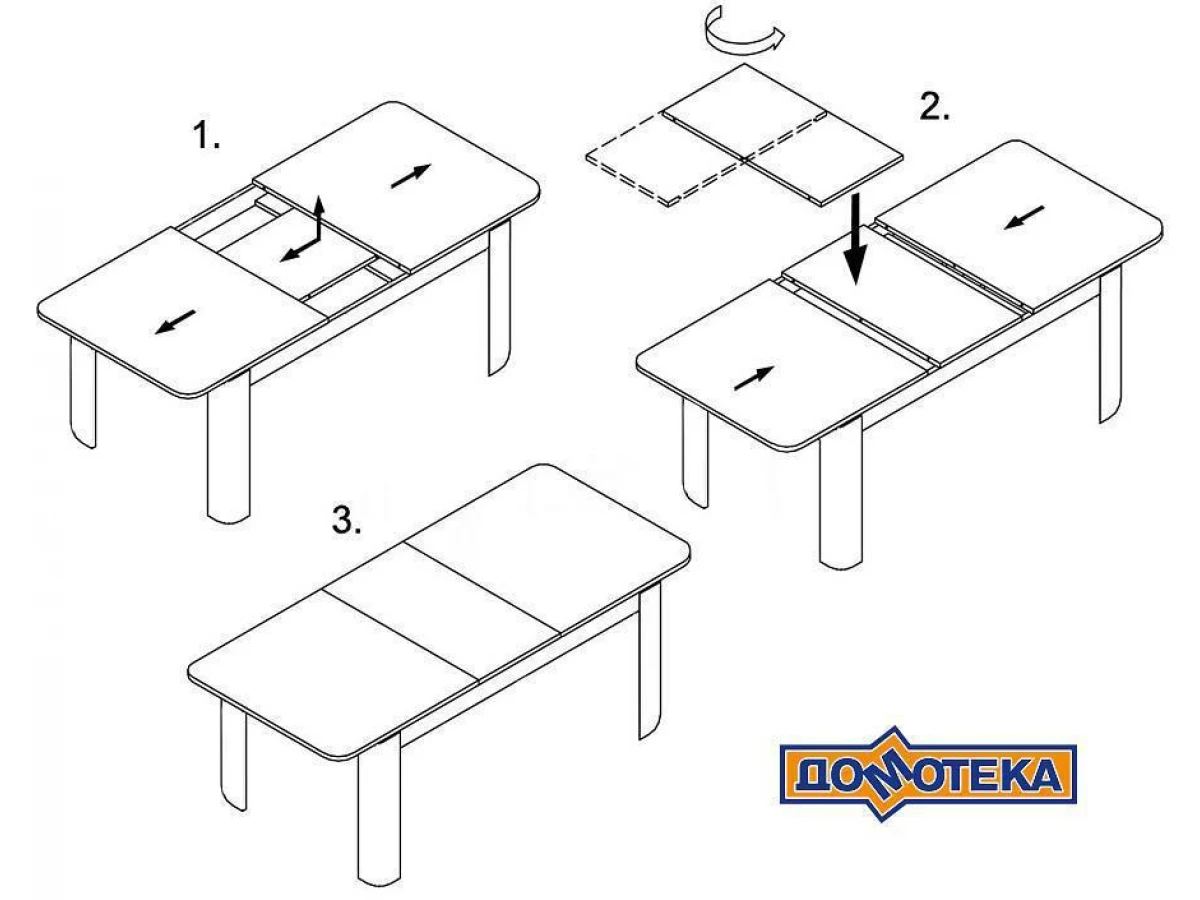 1.

2.

3.

ДОМОТЕКА