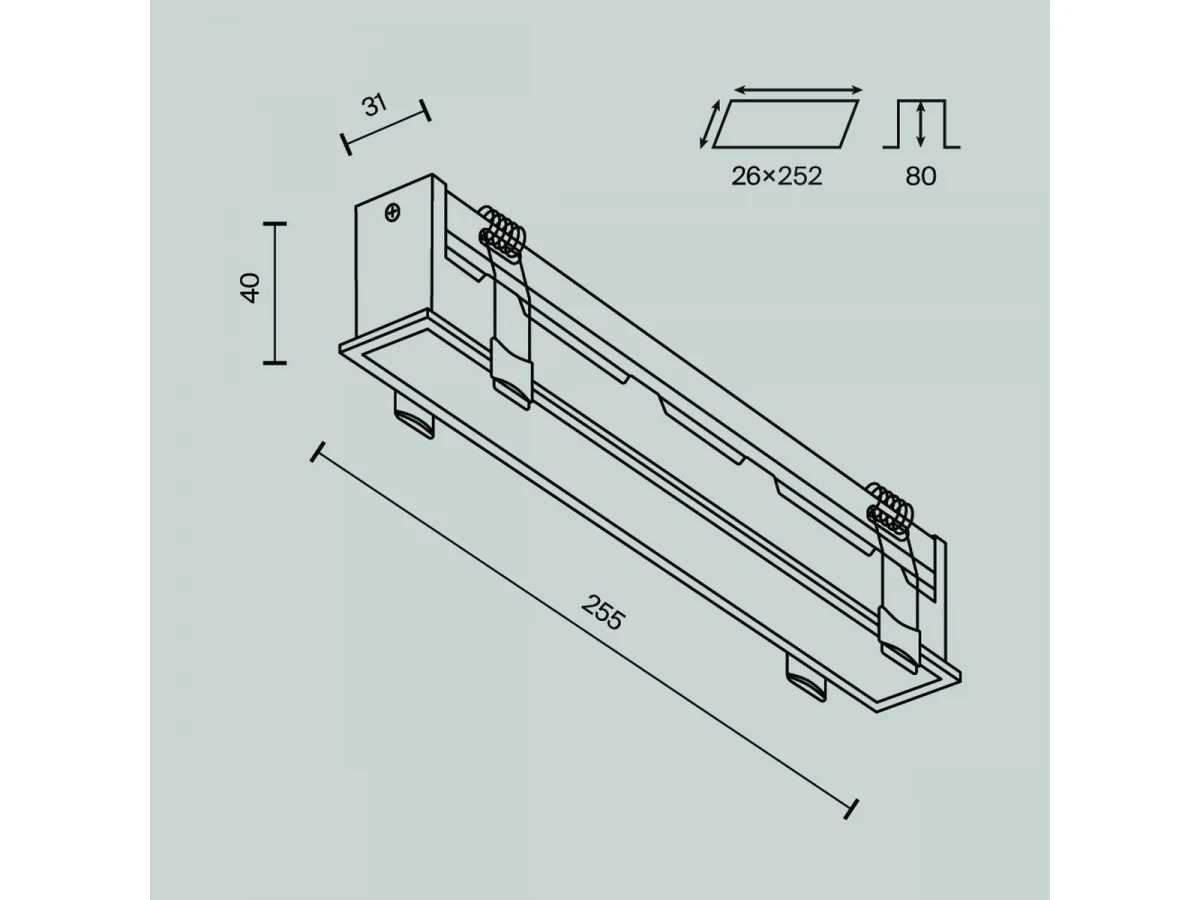 31

26×252

80

40

255