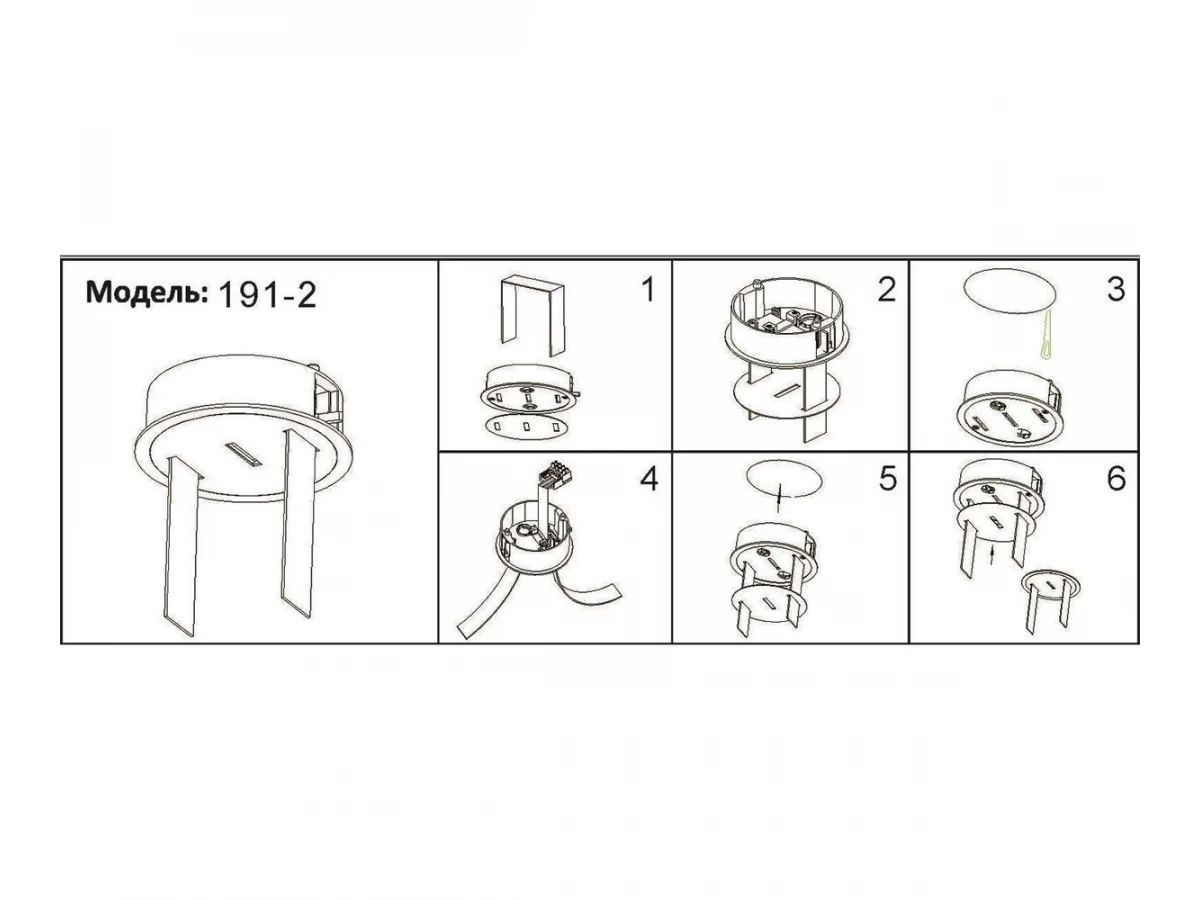 Модель: 191-2

1

2

3

4

5

6