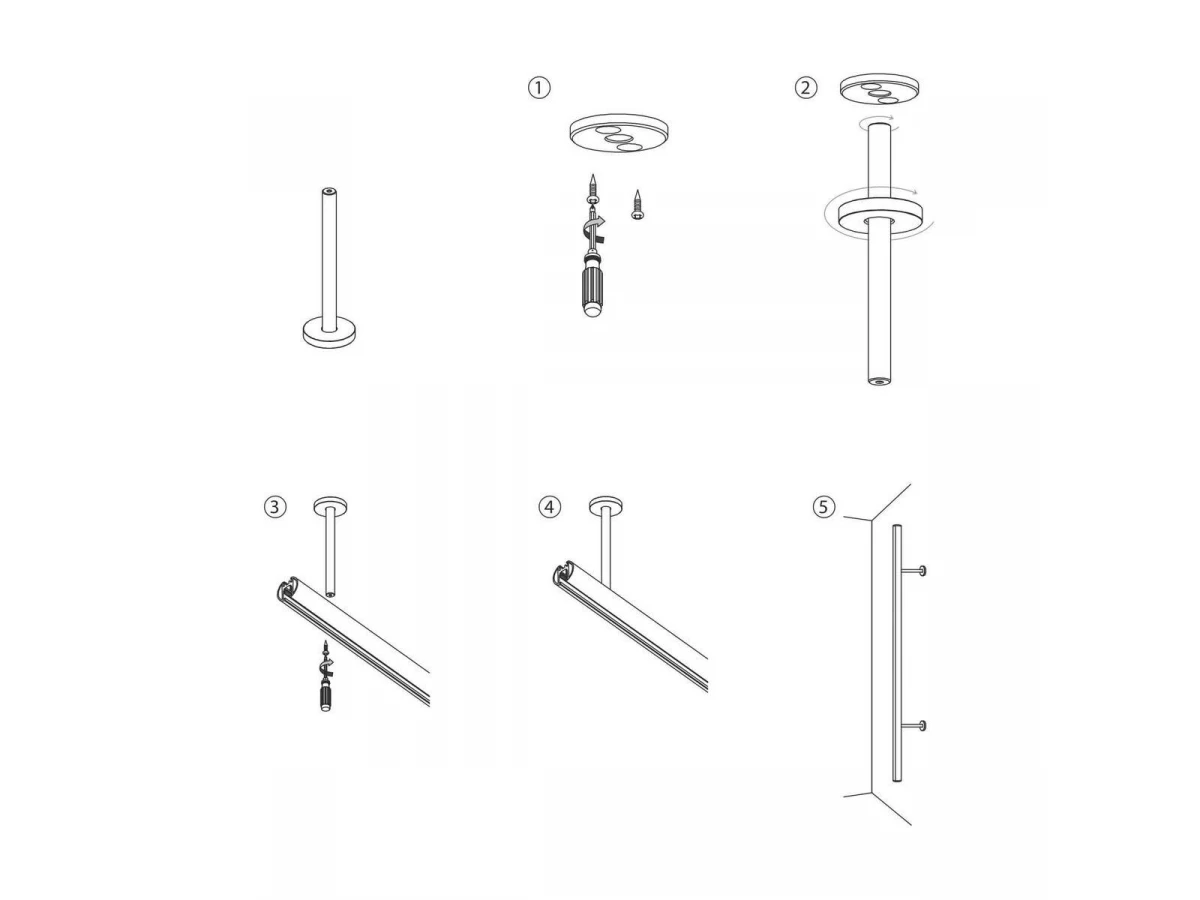 ①

②

③

④

⑤