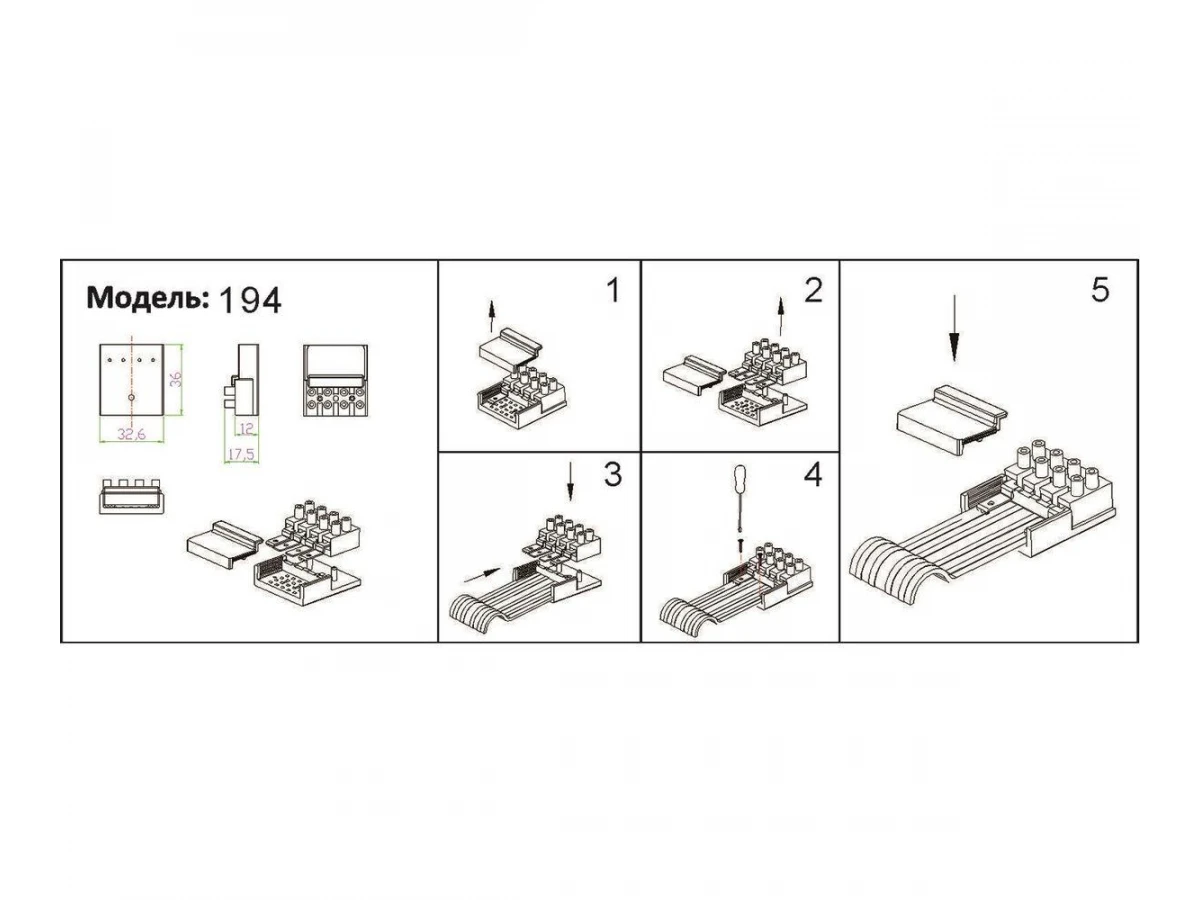 Модель: 194

36

32,6

12

17,5

1

2

3

4

5