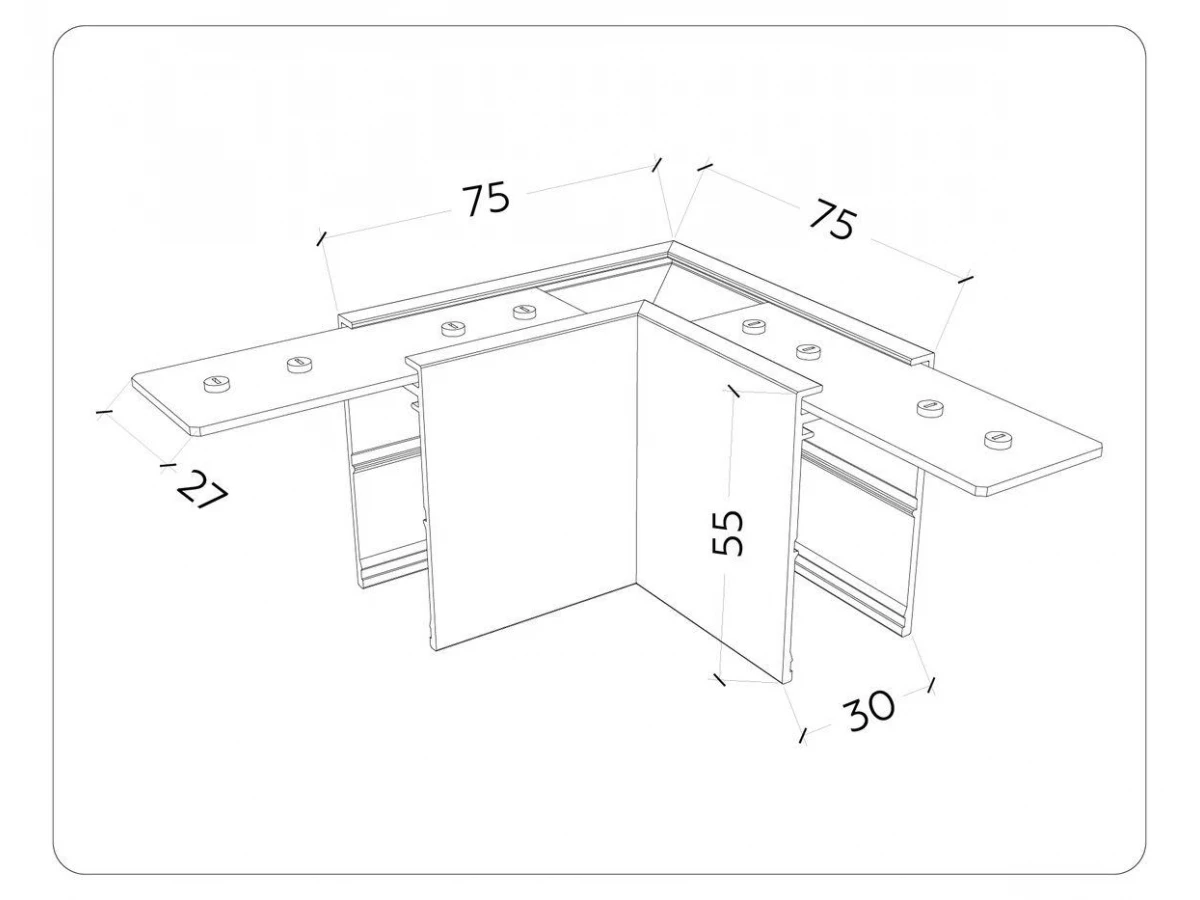 75

75

27

55

30