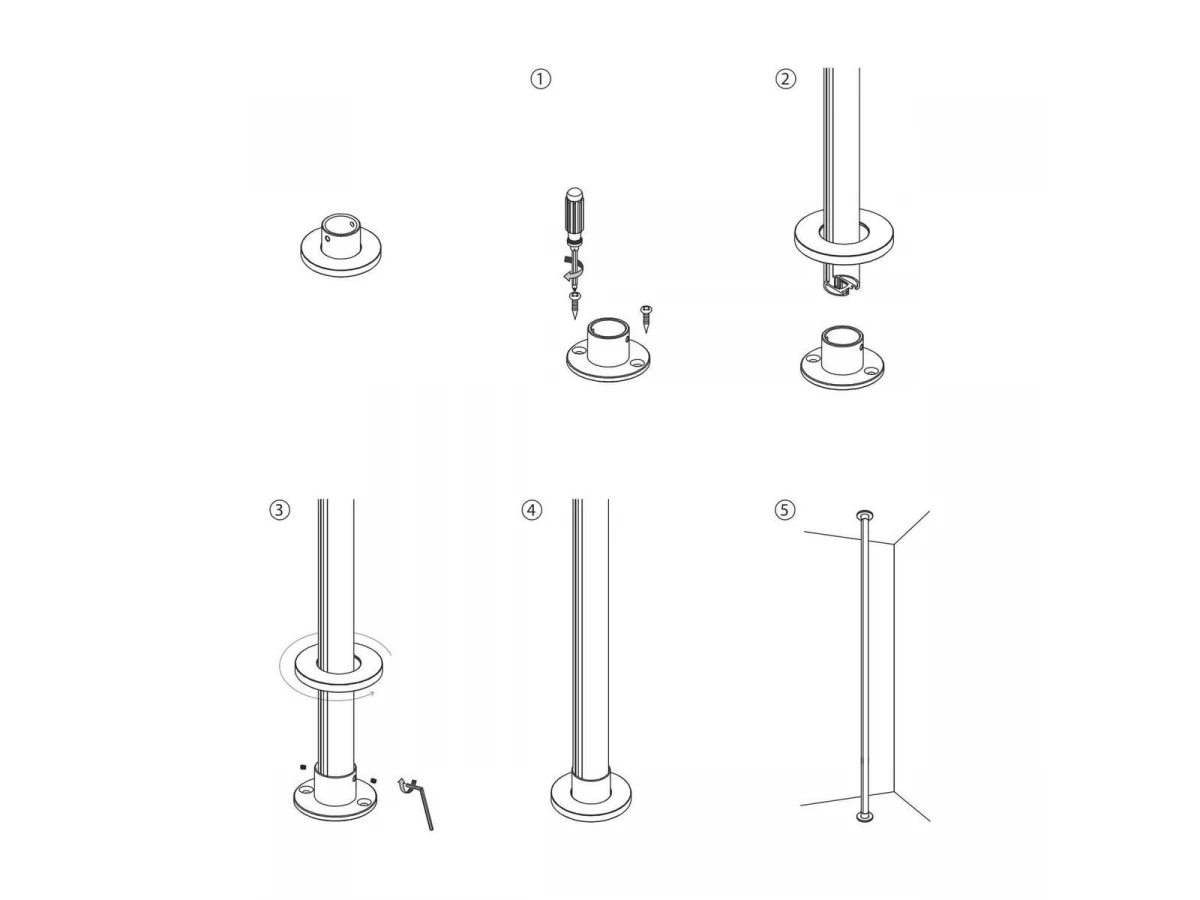 ①
②
③
④
⑤