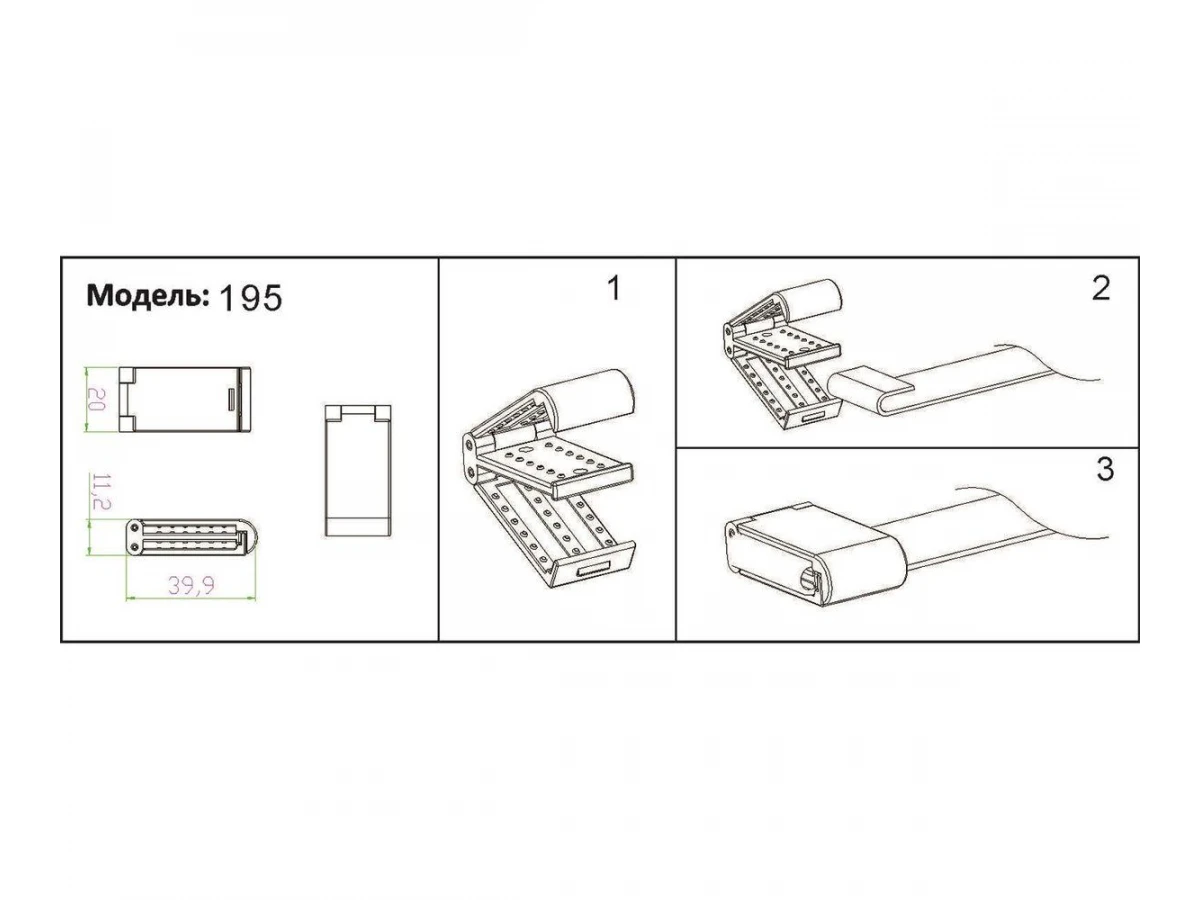 Модель: 195

20

11,2

39,9

1

2

3