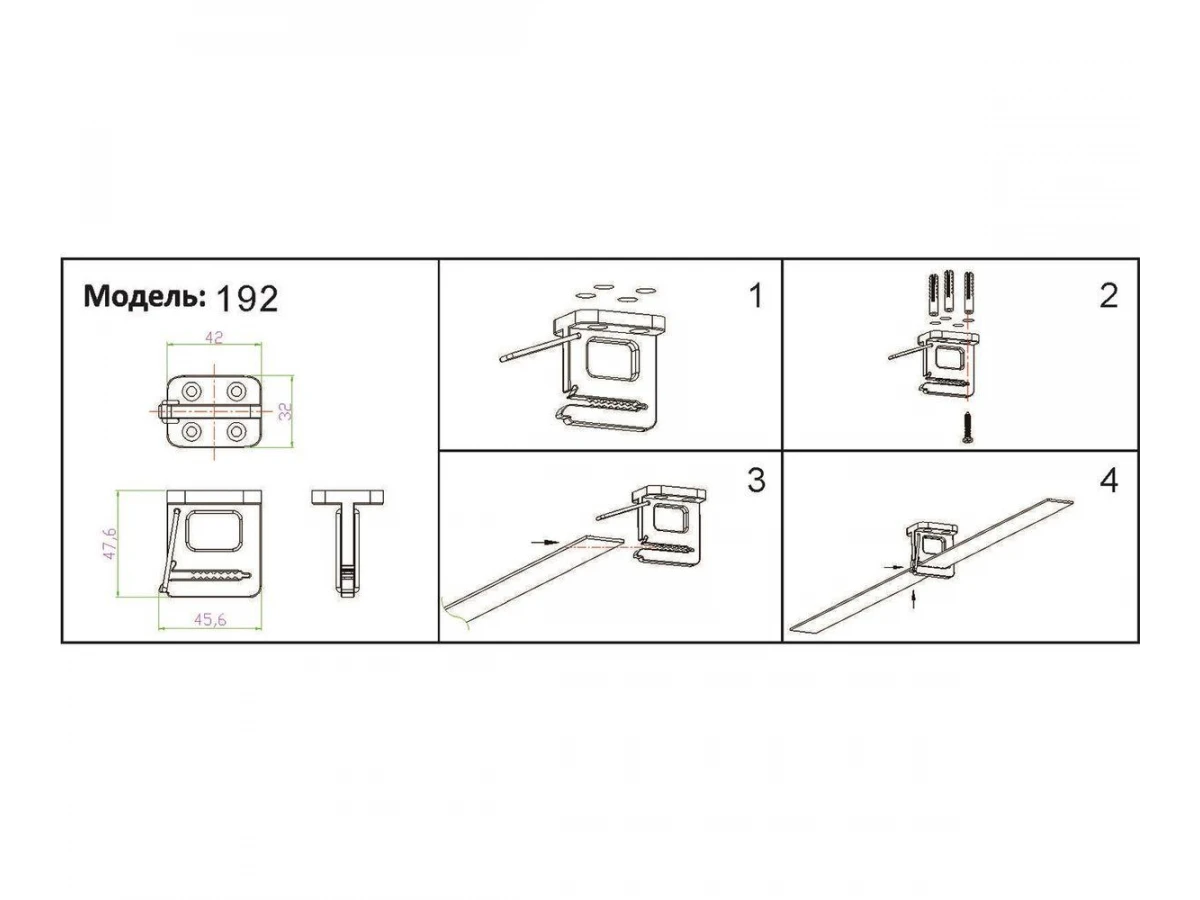 Модель: 192

42

32

47,6

45,6

1

2

3

4