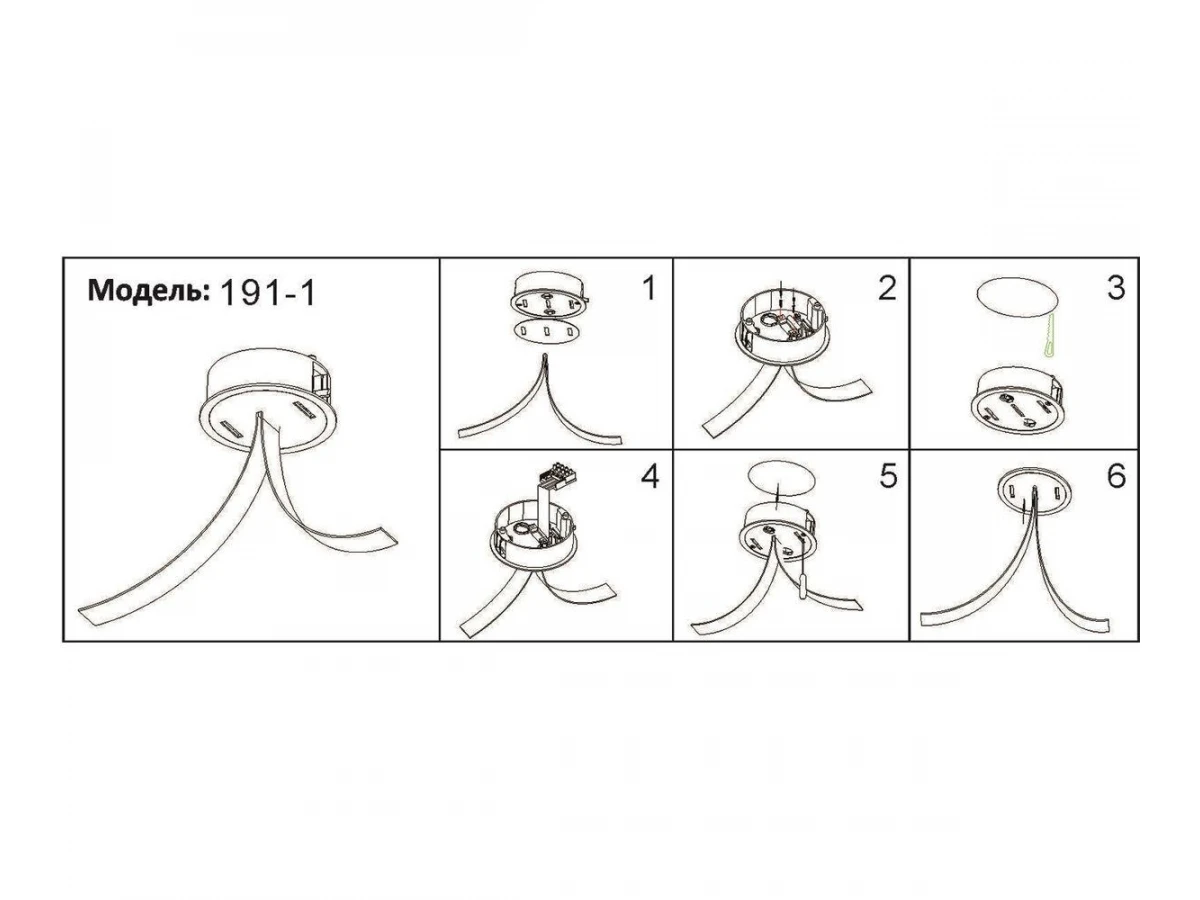 Модель: 191-1

1

2

3

4

5

6