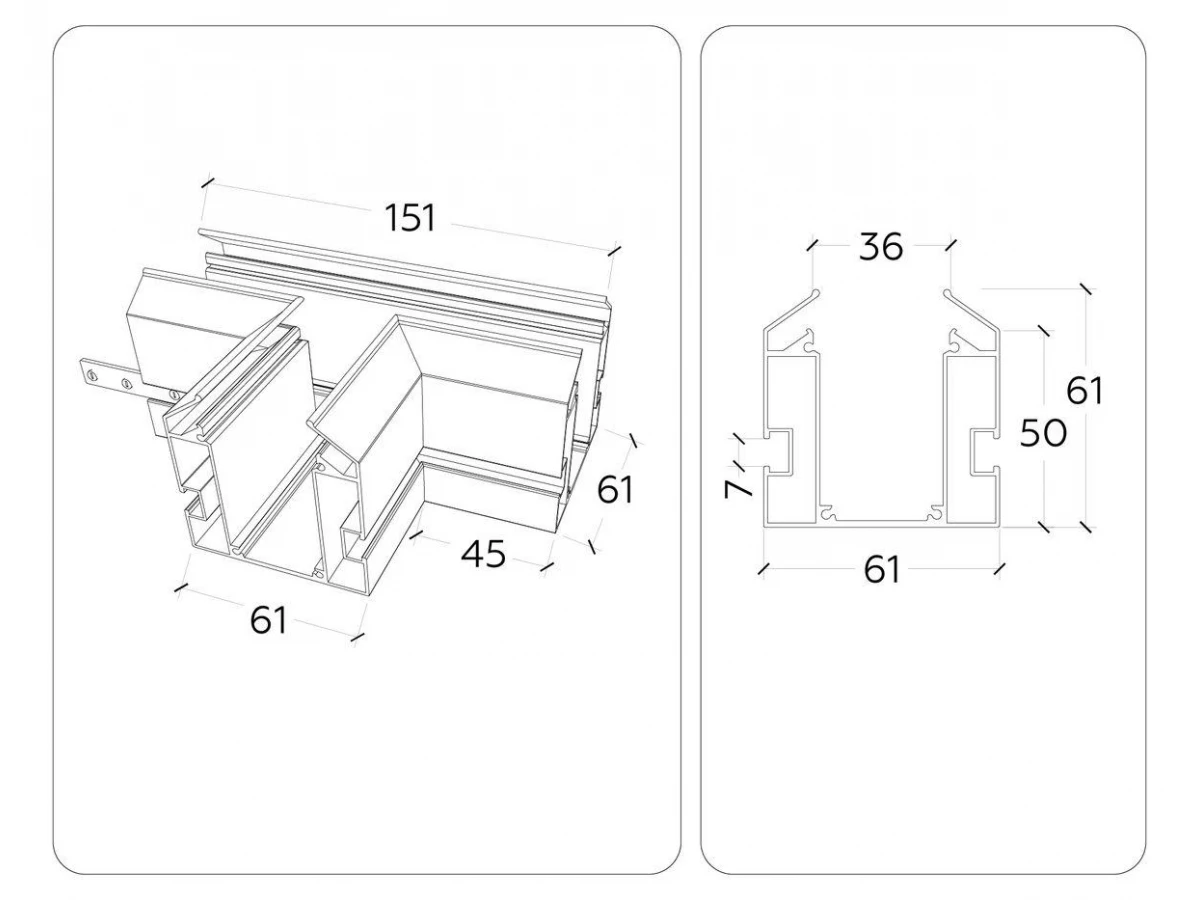 151
61
45
61

36
61
50
7
61