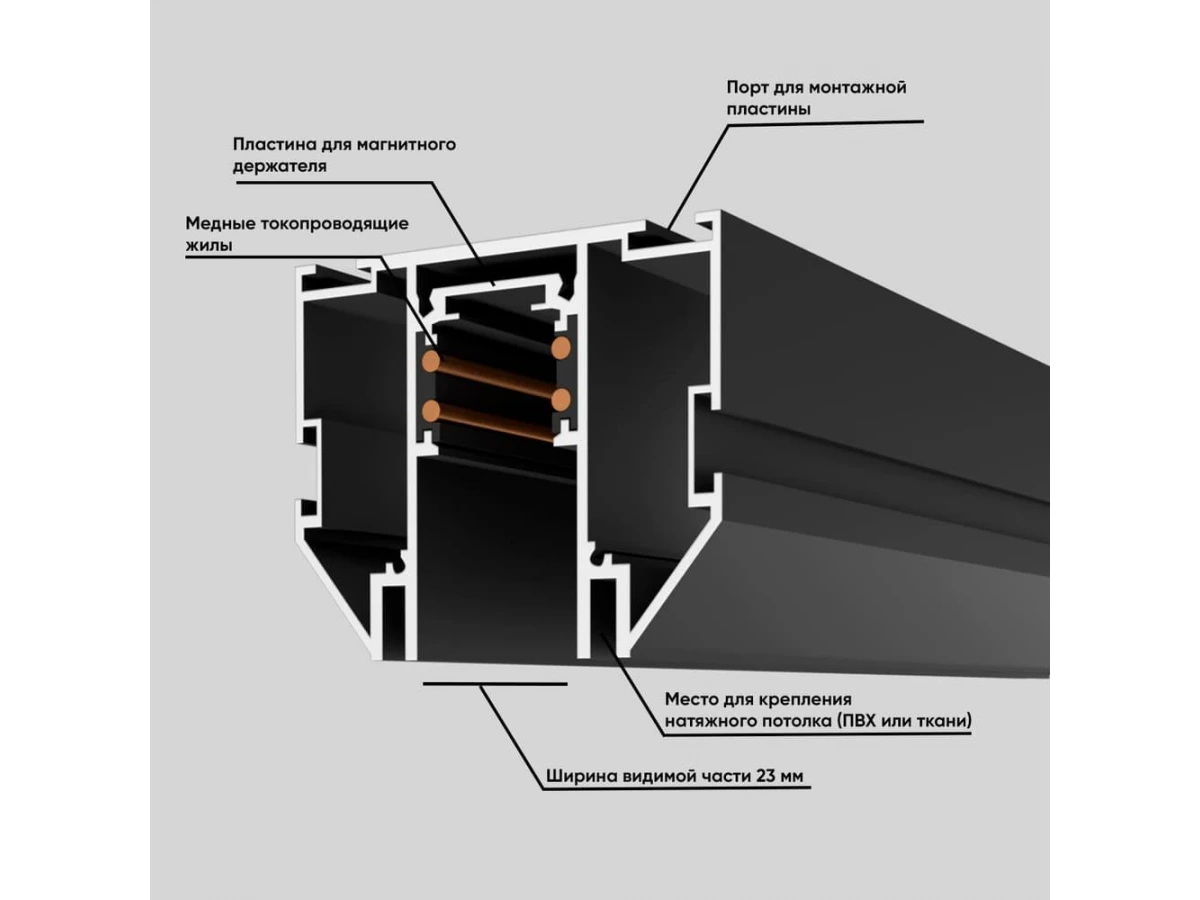 Порт для монтажной пластины

Пластина для магнитного держателя

Медные токопроводящие жилы

Место для крепления натяжного потолка (ПВХ или ткани)

Ширина видимой части 23 мм