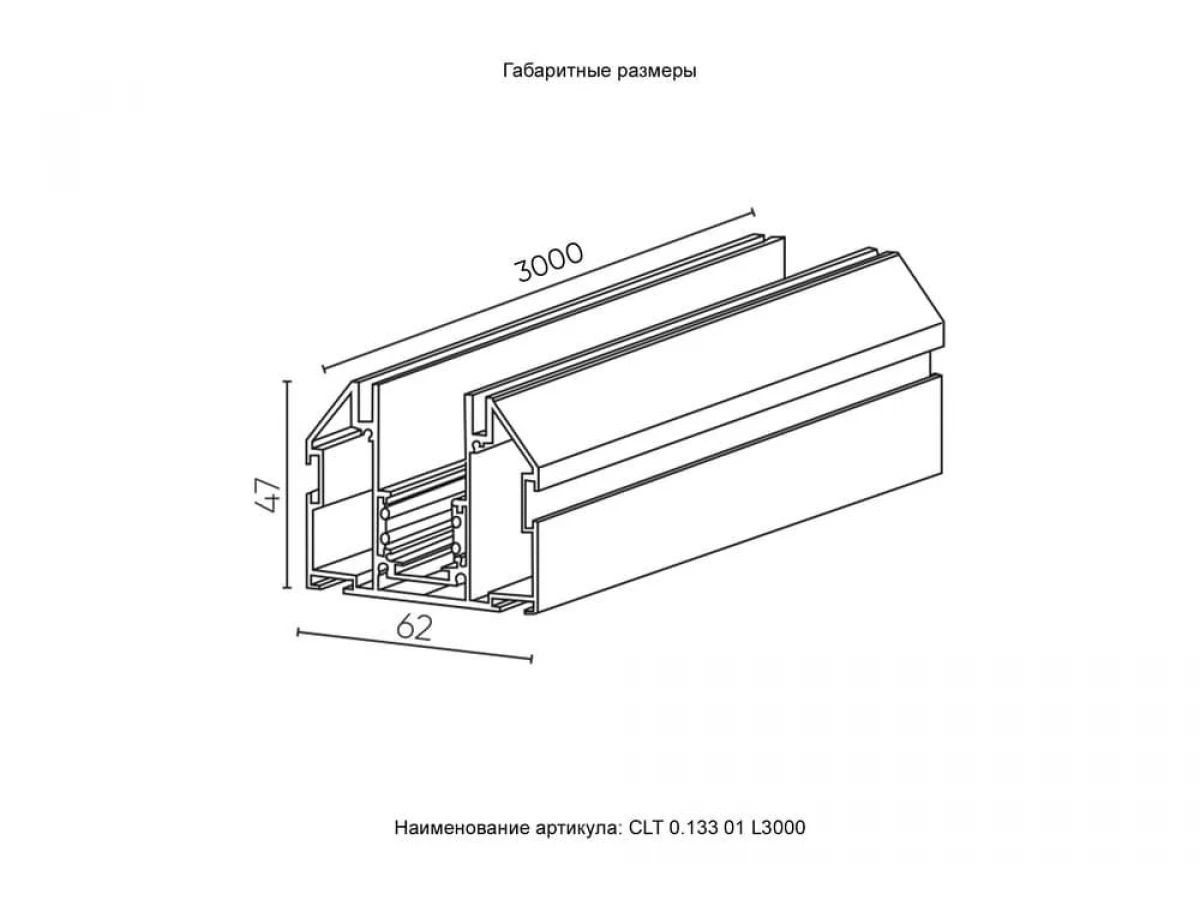 Габаритные размеры

3000

47

62

Наименование артикула: CLT 0.133 01 L3000