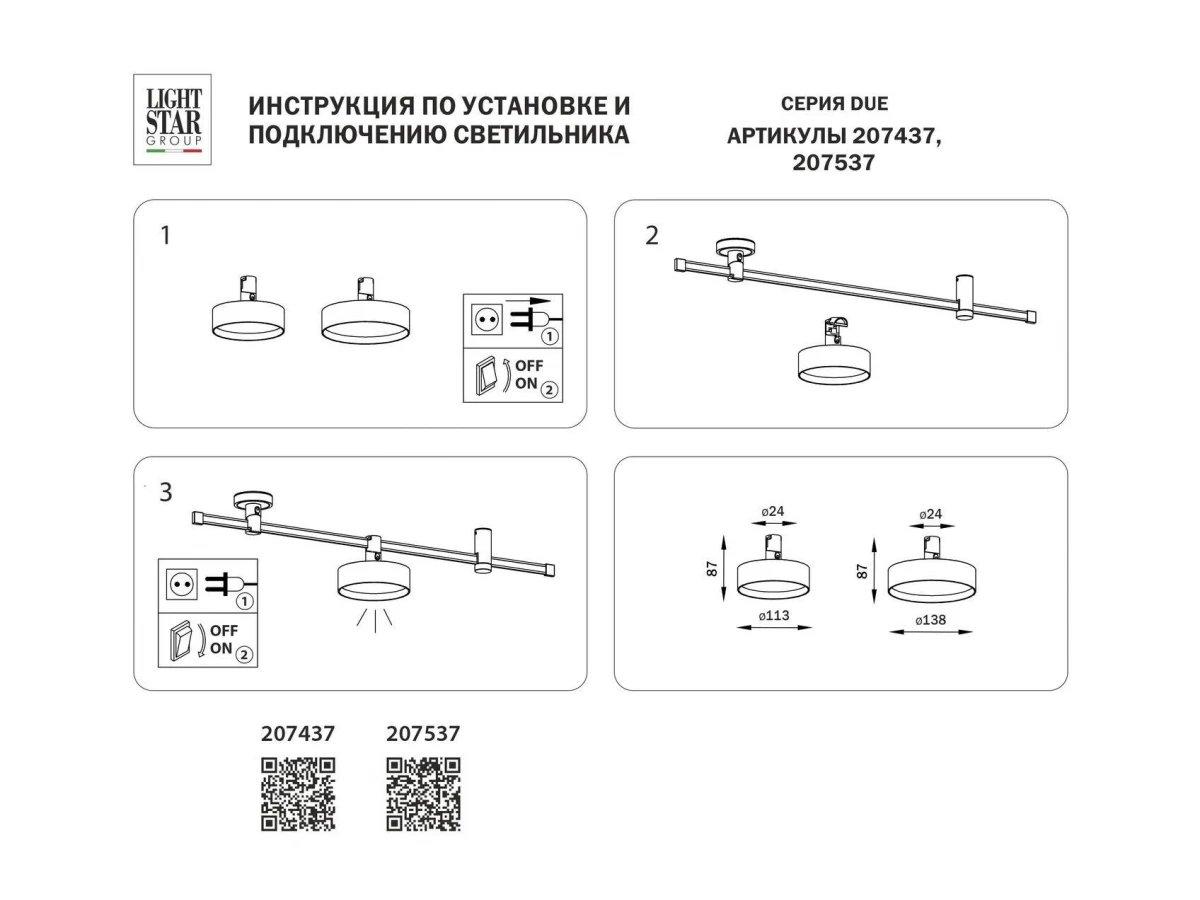 LIGHT STAR GROUP

ИНСТРУКЦИЯ ПО УСТАНОВКЕ И ПОДКЛЮЧЕНИЮ СВЕТИЛЬНИКА

СЕРИЯ DUE
АРТИКУЛЫ 207437, 207537

1

1
OFF
ON 2

2

3

1
OFF
ON 2

ø24
87
ø113

ø24
87
ø138

207437

207537