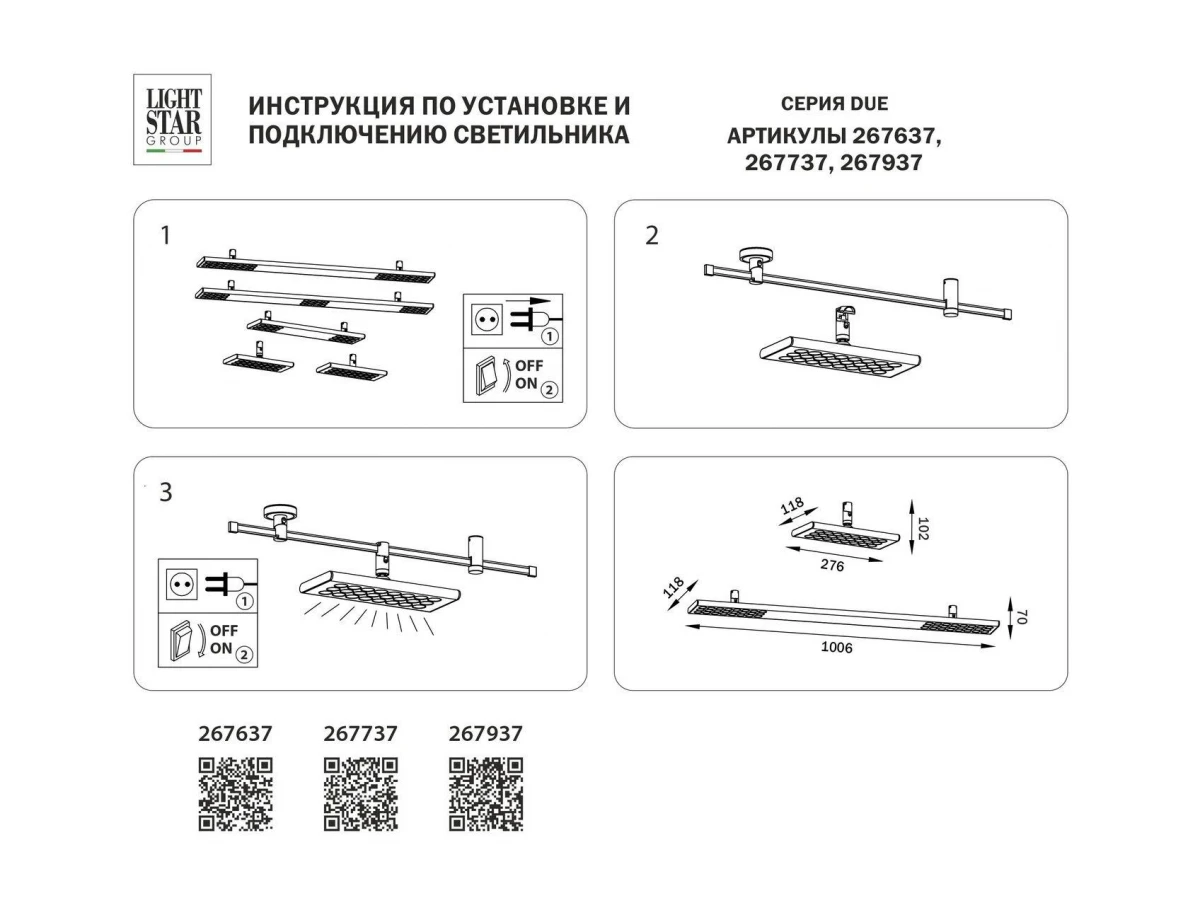 LIGHT STAR GROUP

ИНСТРУКЦИЯ ПО УСТАНОВКЕ И ПОДКЛЮЧЕНИЮ СВЕТИЛЬНИКА

СЕРИЯ DUE
АРТИКУЛЫ 267637, 267737, 267937

1

1
OFF
ON 2

2

3

1
OFF
ON 2

118
102
276
118
70
1006

267637 267737 267937