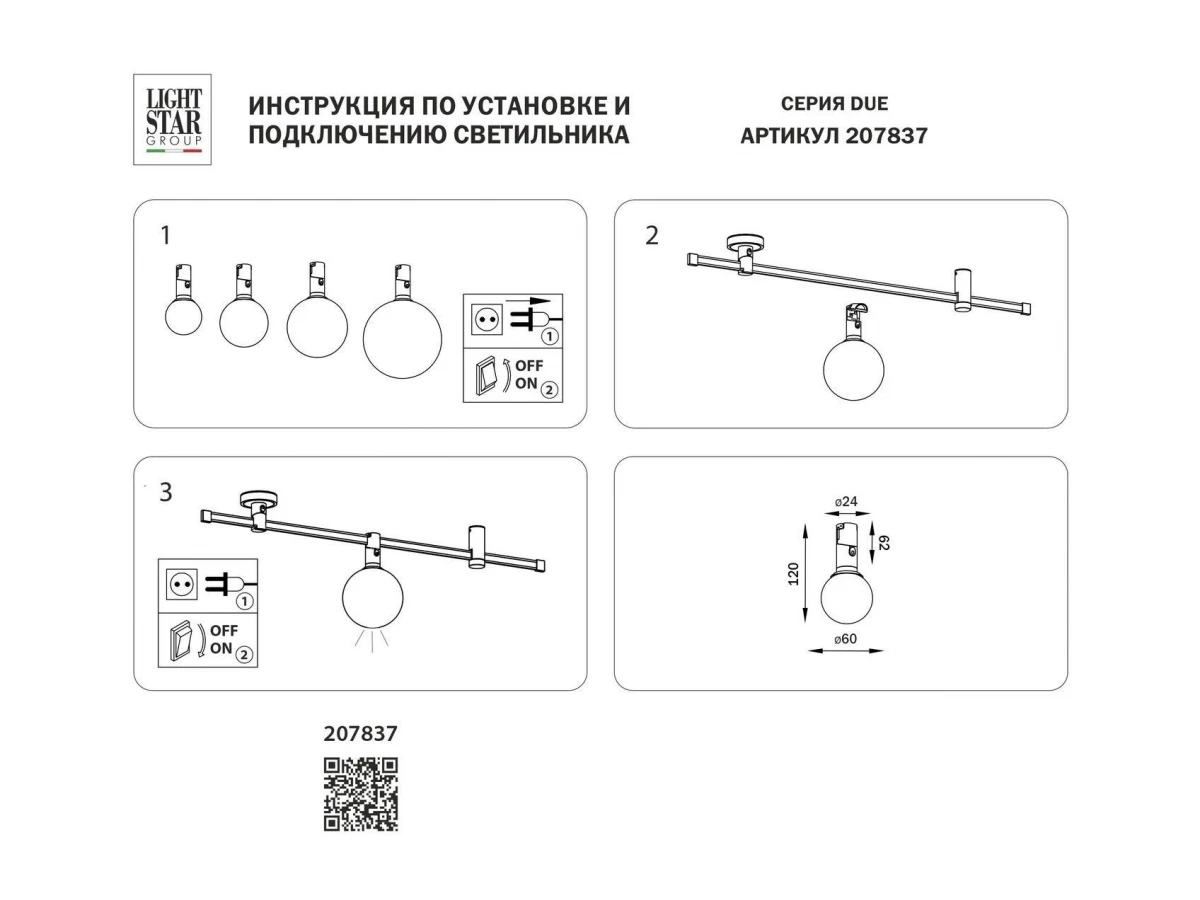 LIGHT STAR GROUP

ИНСТРУКЦИЯ ПО УСТАНОВКЕ И ПОДКЛЮЧЕНИЮ СВЕТИЛЬНИКА

СЕРИЯ DUE
АРТИКУЛ 207837

1

1
OFF
ON 2

2

3

1
OFF
ON 2

ø24
62
120
ø60

207837