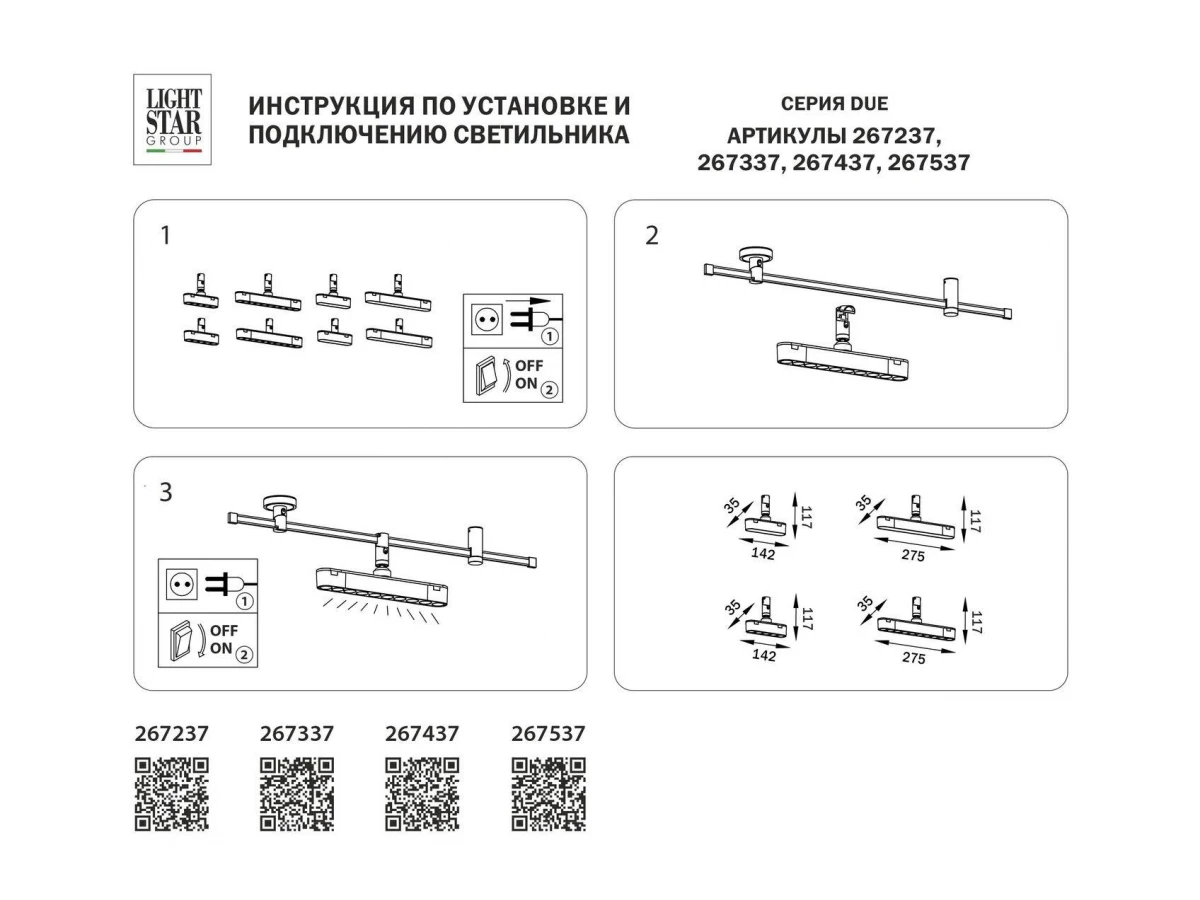 LIGHT STAR GROUP

ИНСТРУКЦИЯ ПО УСТАНОВКЕ И ПОДКЛЮЧЕНИЮ СВЕТИЛЬНИКА

СЕРИЯ DUE
АРТИКУЛЫ 267237, 267337, 267437, 267537

1

1
OFF
ON 2

2

3

1
OFF
ON 2

35
117
142

35
117
275

35
117
142

35
117
275

267237
267337
267437
267537