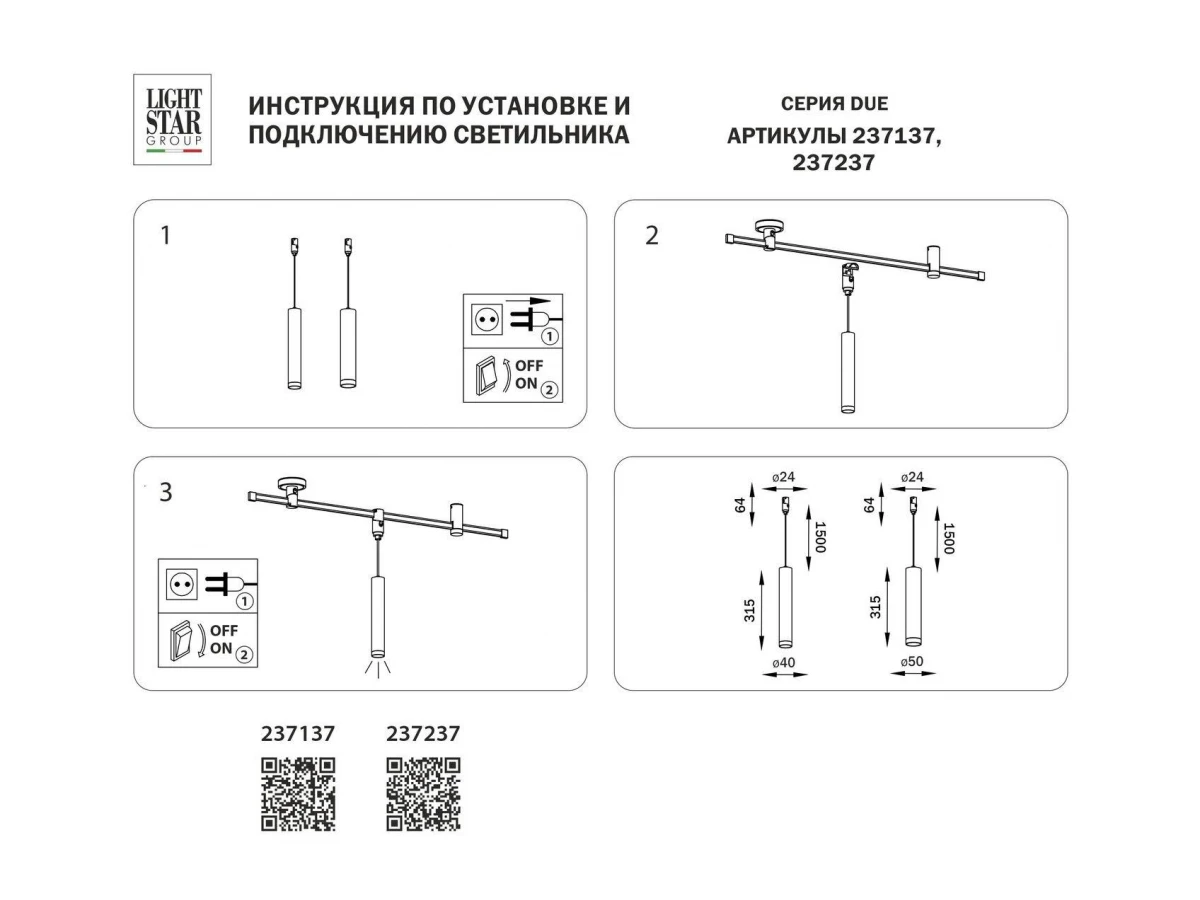 LIGHT STAR GROUP

ИНСТРУКЦИЯ ПО УСТАНОВКЕ И ПОДКЛЮЧЕНИЮ СВЕТИЛЬНИКА

СЕРИЯ DUE
АРТИКУЛЫ 237137, 237237

1

1
OFF
ON 2

2

3

1
OFF
ON 2

ø24
64
1500
315
ø40

ø24
64
1500
315
ø50

237137

237237